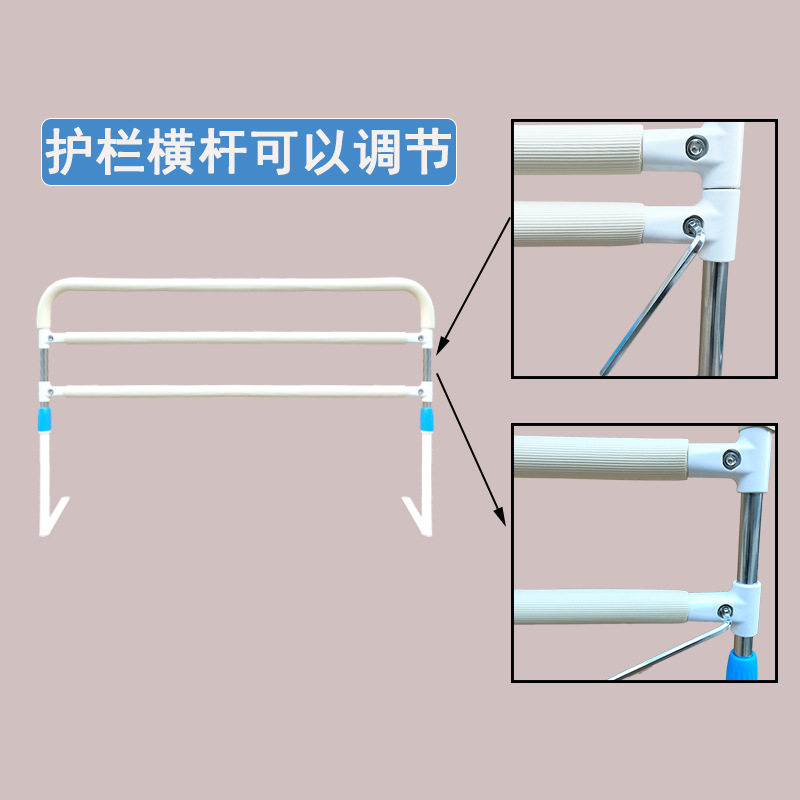 护栏横杆可以调节