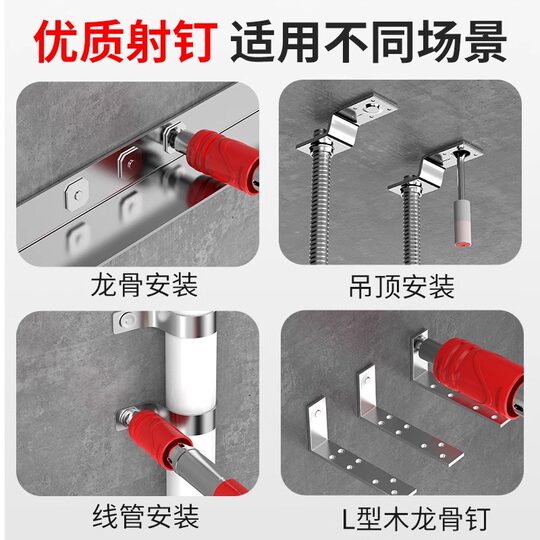 优质射钉 适用不同场景

龙骨安装

吊顶安装

线管安装

L型木龙骨钉