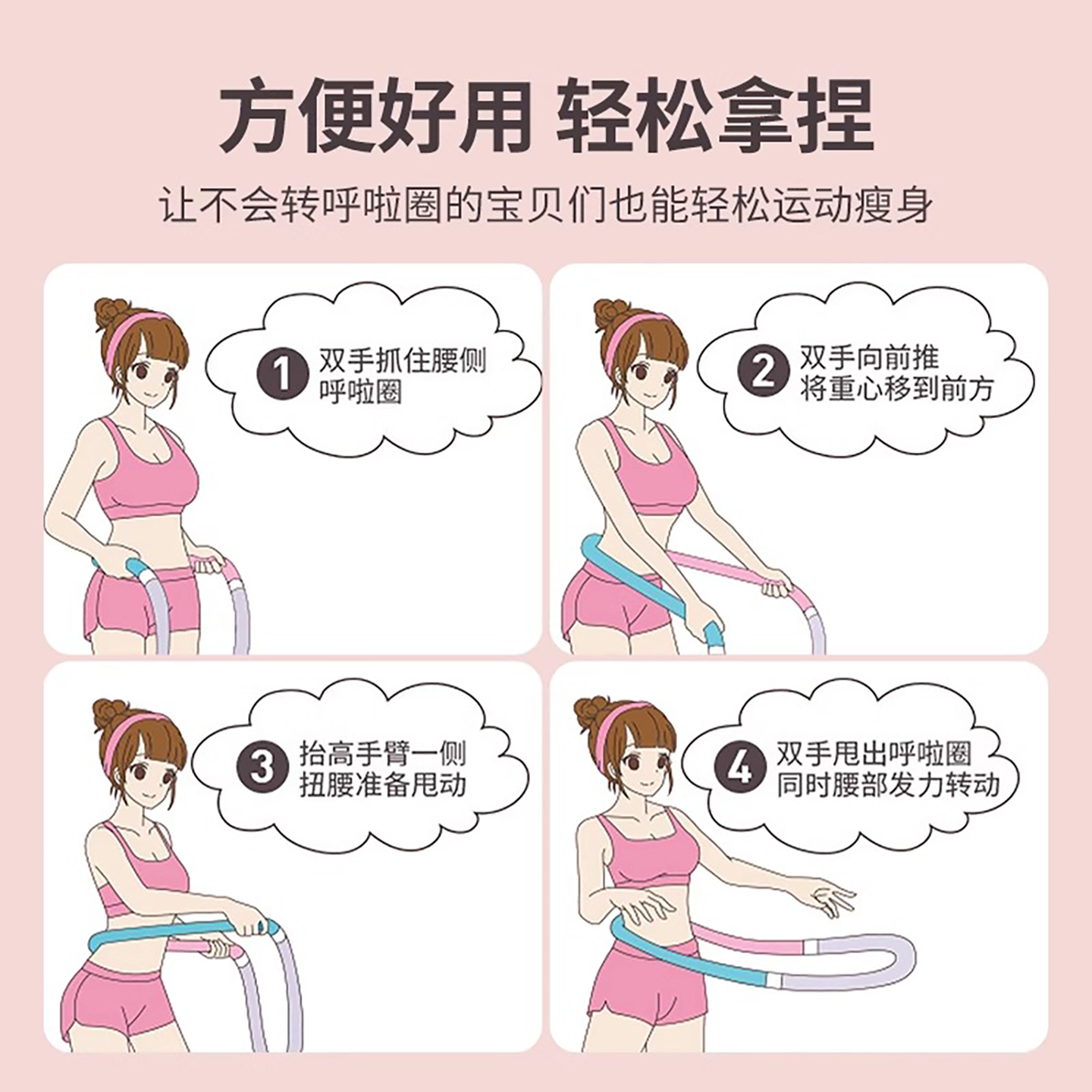 方便好用 轻松拿捏

让不会转呼啦圈的宝贝们也能轻松运动瘦身

1 双手抓住腰侧呼啦圈

2 双手向前推
将重心移到前方

3 抬高手臂一侧
扭腰准备甩动

4 双手甩出呼啦圈
同时腰部发力转动