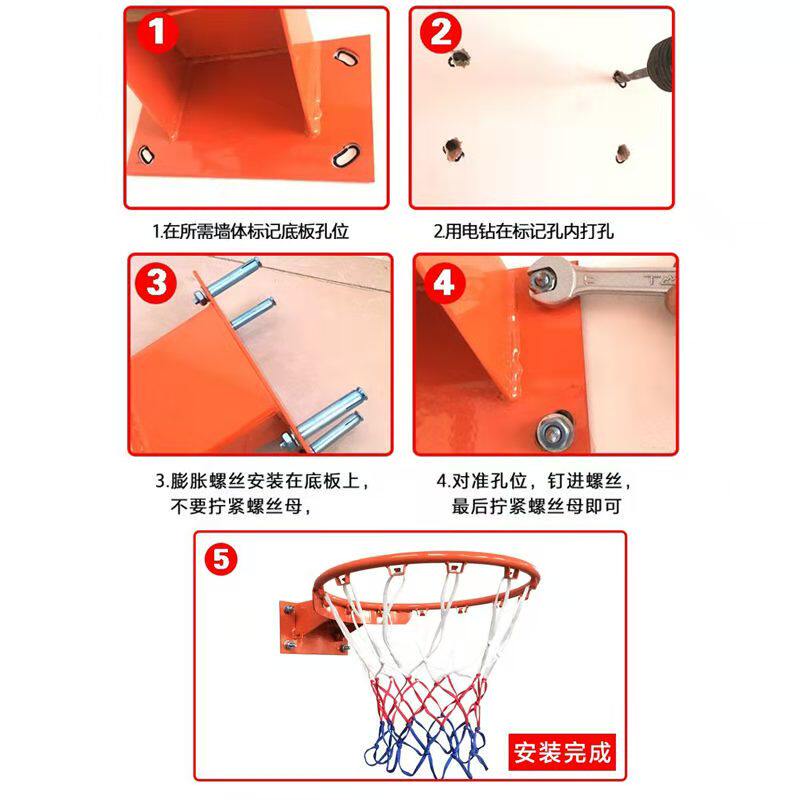 1

2

1.在所需墙体标记底板孔位

2.用电钻在标记孔内打孔

3

4

3.膨胀螺丝安装在底板上，不要拧紧螺丝母，

4.对准孔位，钉进螺丝，最后拧紧螺丝母即可

5

安装完成