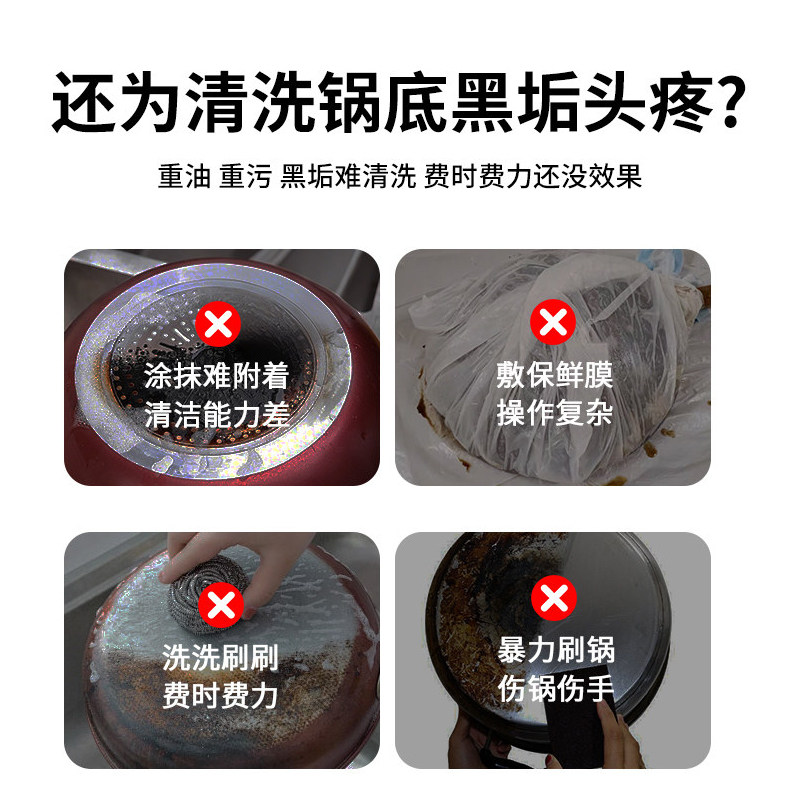 还为清洗锅底黑垢头疼?

重油 重污 黑垢难清洗 费时费力还没效果

涂抹难附着
清洁能力差

敷保鲜膜
操作复杂

洗洗刷刷
费时费力

暴力刷锅
伤锅伤手