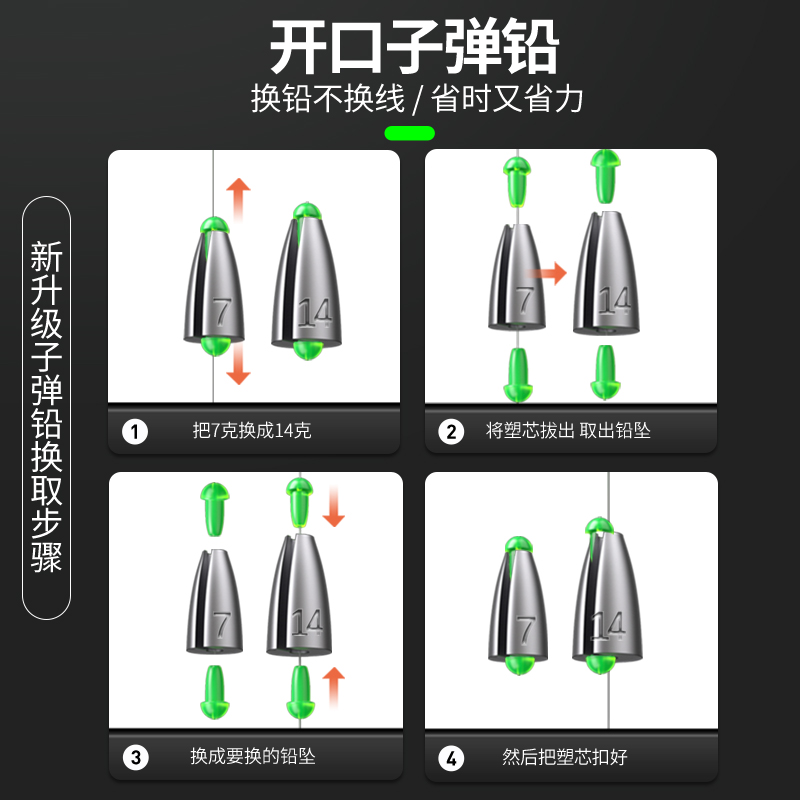 开口子弹铅
换铅不换线 / 省时又省力

新升级子弹铅换取步骤

7 14
1 把7克换成14克

7 14
2 将塑芯拔出 取出铅坠

7 14
3 换成要换的铅坠

7 14
4 然后把塑芯扣好