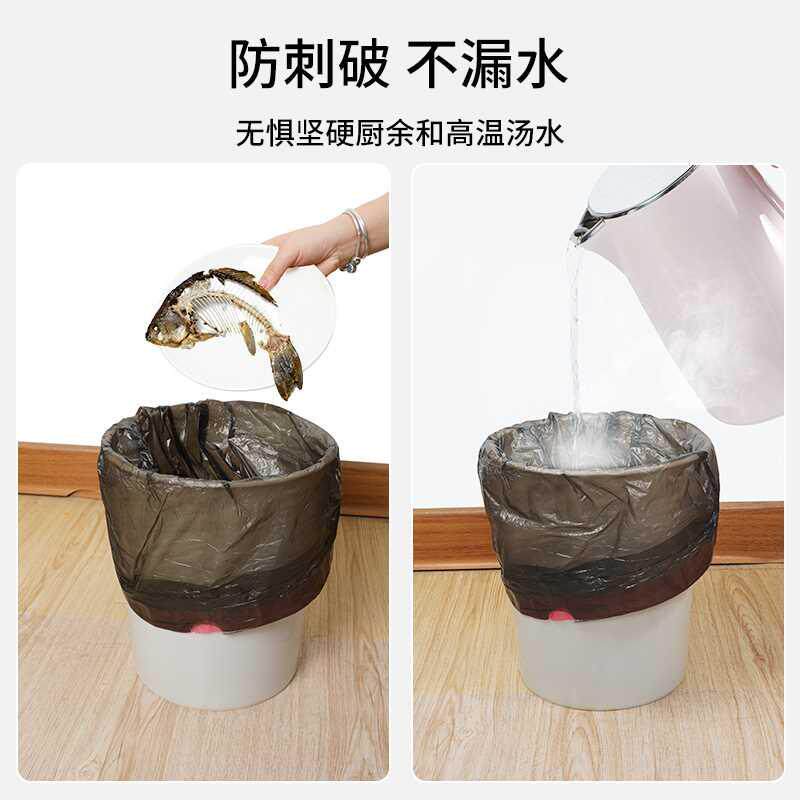 防刺破 不漏水

无惧坚硬厨余和高温汤水