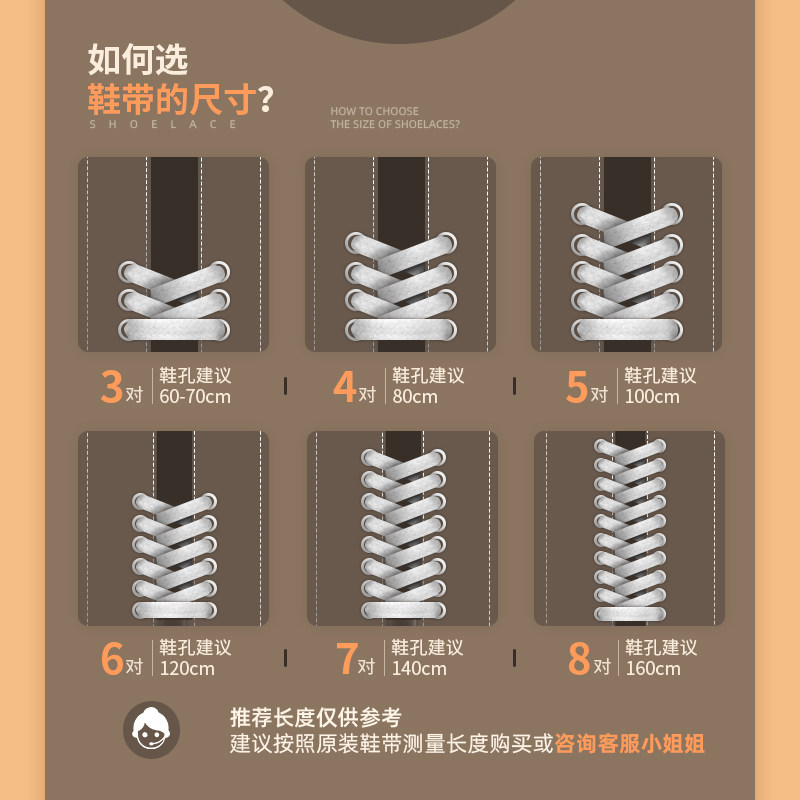 如何选
鞋带的尺寸?
SHOELACE

HOW TO CHOOSE
THE SIZE OF SHOELACES?

3对 鞋孔建议 60-70cm

4对 鞋孔建议 80cm

5对 鞋孔建议 100cm

6对 鞋孔建议 120cm

7对 鞋孔建议 140cm

8对 鞋孔建议 160cm

推荐长度仅供参考
建议按照原装鞋带测量长度购买或咨询客服小姐姐