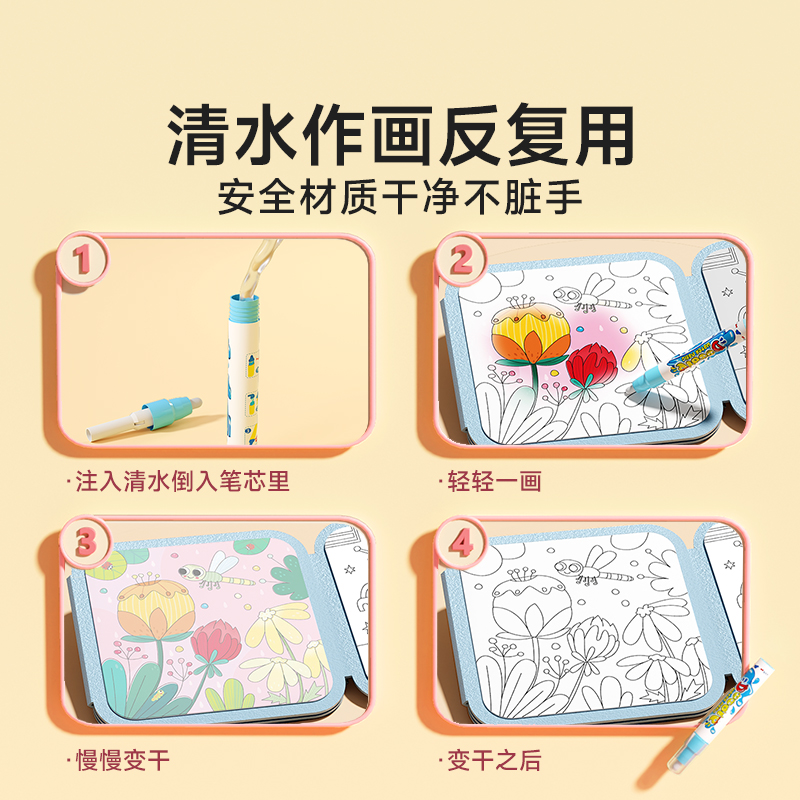 清水作画反复用
安全材质干净不脏手

1

·注入清水倒入笔芯里

2

·轻轻一画

3

·慢慢变干

4

·变干之后