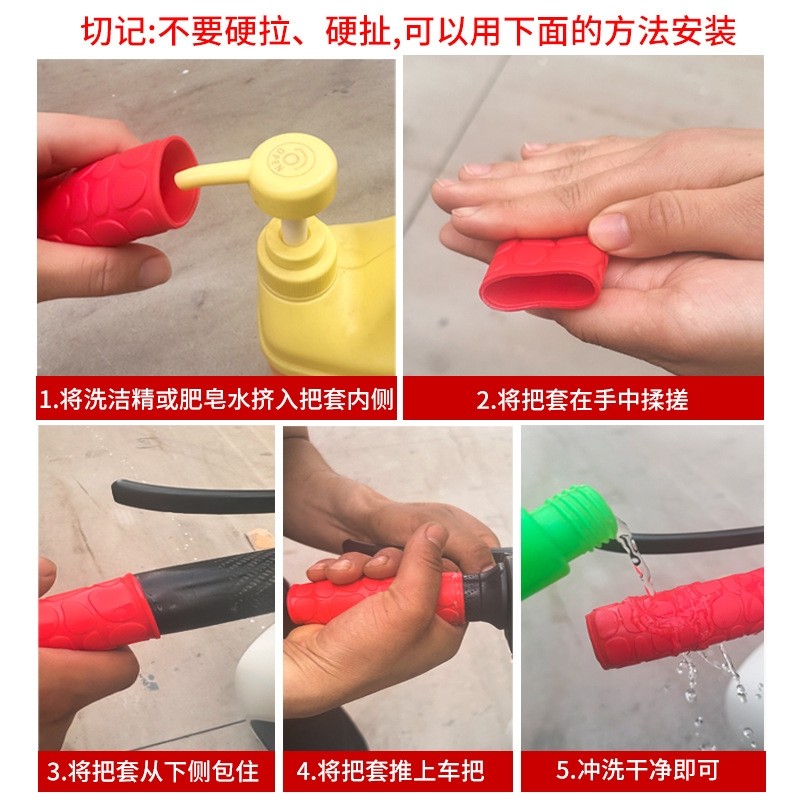 切记:不要硬拉、硬扯,可以用下面的方法安装

OPEN

1.将洗洁精或肥皂水挤入把套内侧

2.将把套在手中揉搓

3.将把套从下侧包住

4.将把套推上车把

5.冲洗干净即可