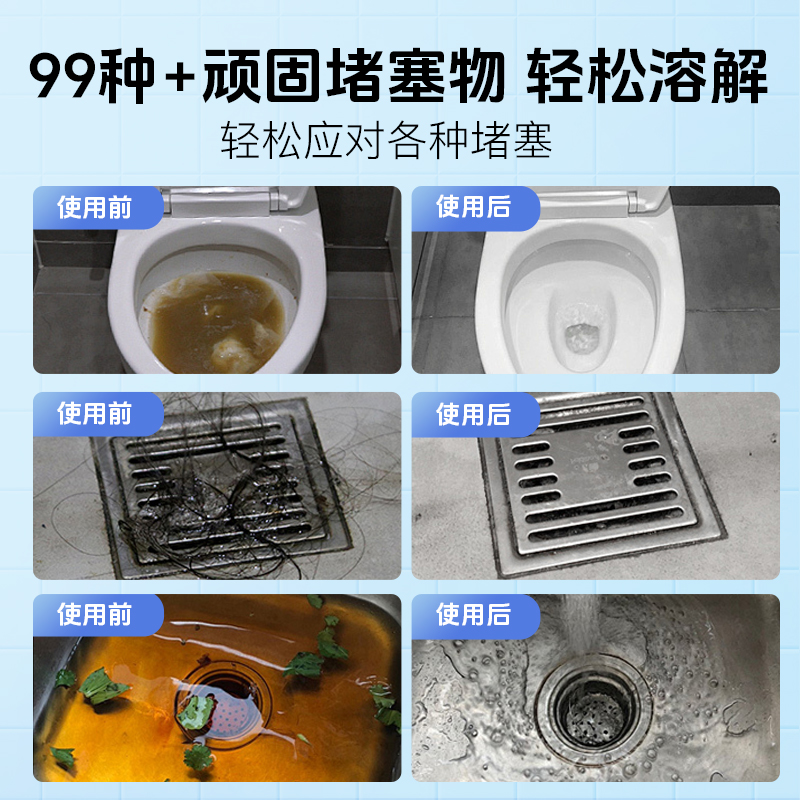 99种+顽固堵塞物 轻松溶解
轻松应对各种堵塞

使用前

使用后

使用前

使用后

使用前

使用后