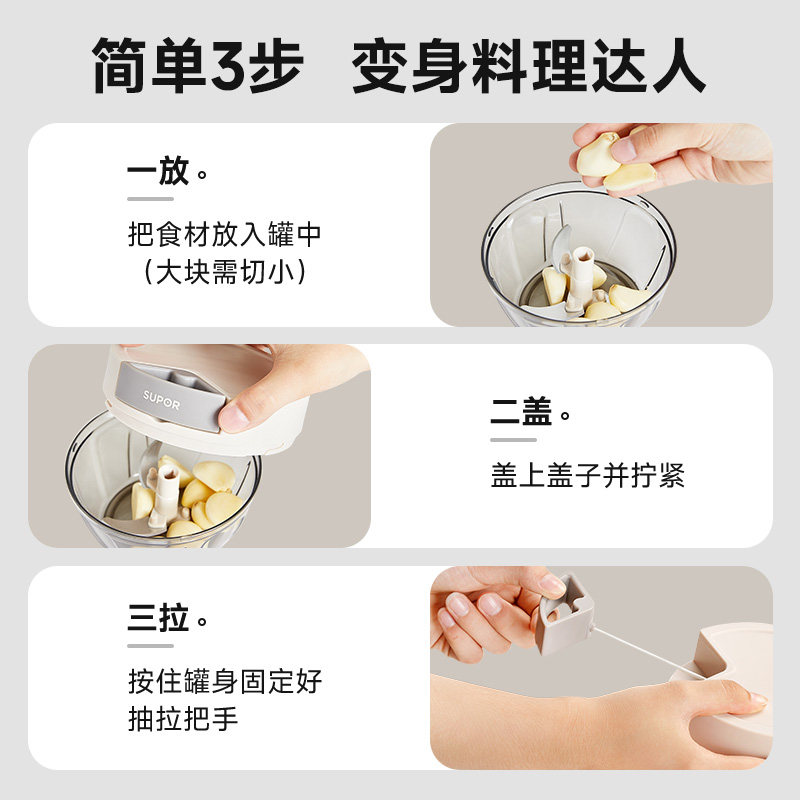 简单3步　变身料理达人

一放。

把食材放入罐中
（大块需切小）

SUPOR

二盖。

盖上盖子并拧紧

三拉。

按住罐身固定好
抽拉把手