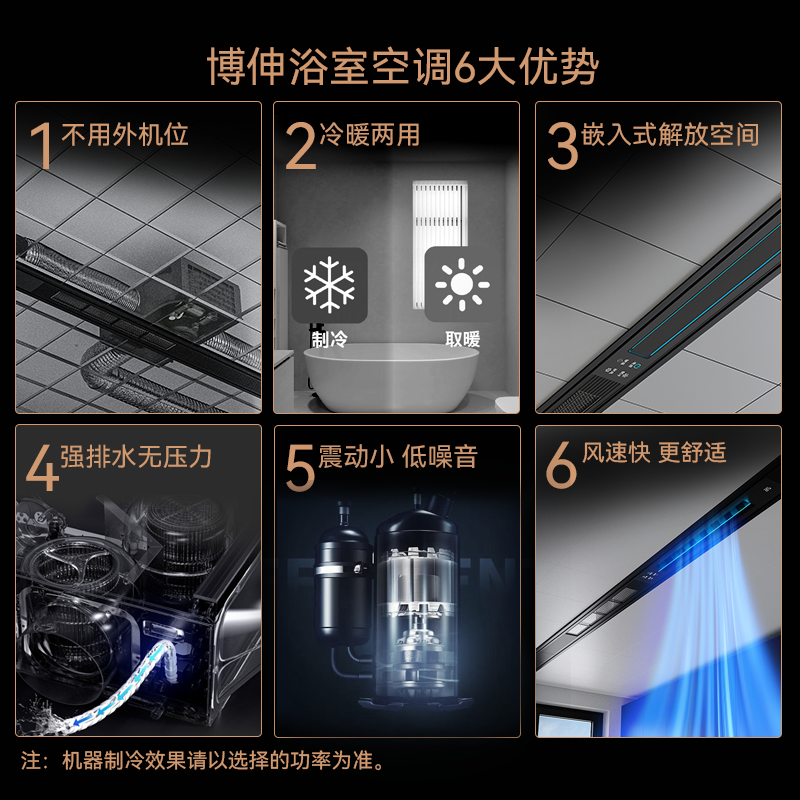 博伸浴室空调6大优势

1 不用外机位

2 冷暖两用

制冷

取暖

3 嵌入式解放空间

4 强排水无压力

5 震动小 低噪音

6 风速快 更舒适

注：机器制冷效果请以选择的功率为准。