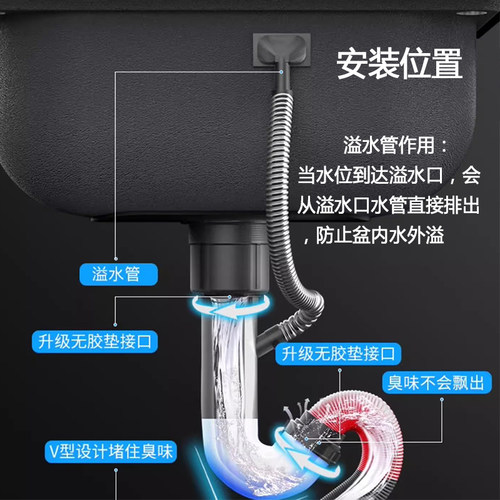 安装位置

溢水管作用：
当水位到达溢水口，会从溢水口水管直接排出，防止盆内水外溢

溢水管

升级无胶垫接口

升级无胶垫接口

臭味不会飘出

V型设计堵住臭味