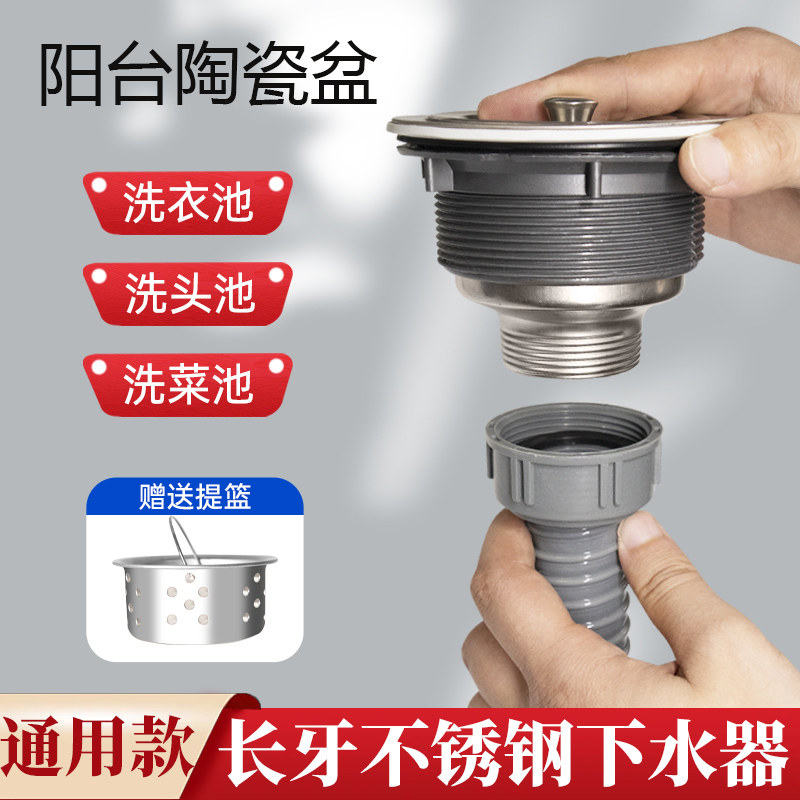 阳台陶瓷盆

洗衣池

洗头池

洗菜池

赠送提篮

通用款 长牙不锈钢下水器