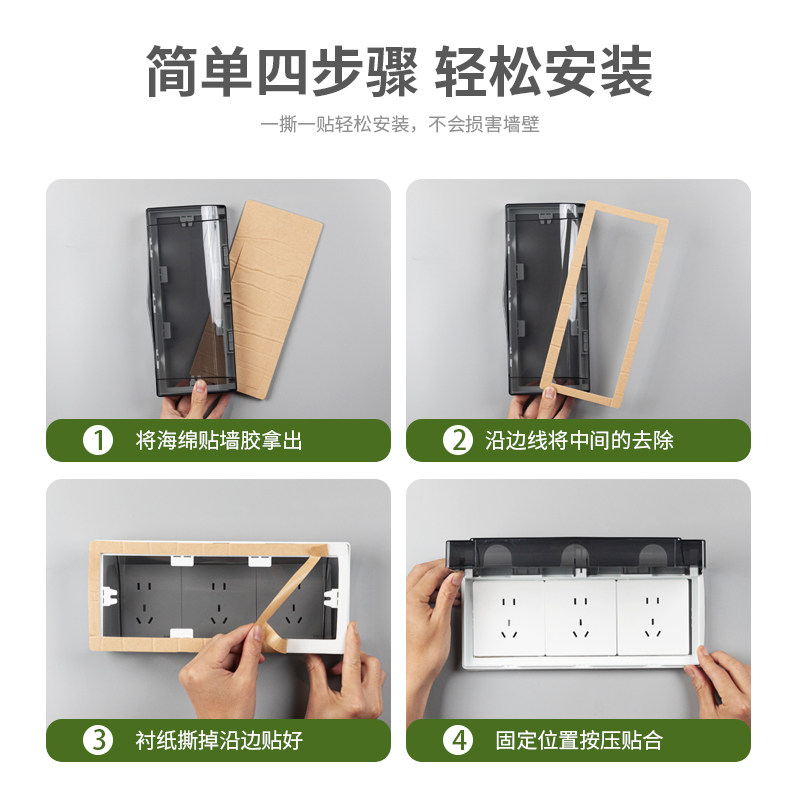 简单四步骤 轻松安装

一撕一贴轻松安装，不会损害墙壁

1 将海绵贴墙胶拿出

2 沿边线将中间的去除

3 衬纸撕掉沿边贴好

4 固定位置按压贴合