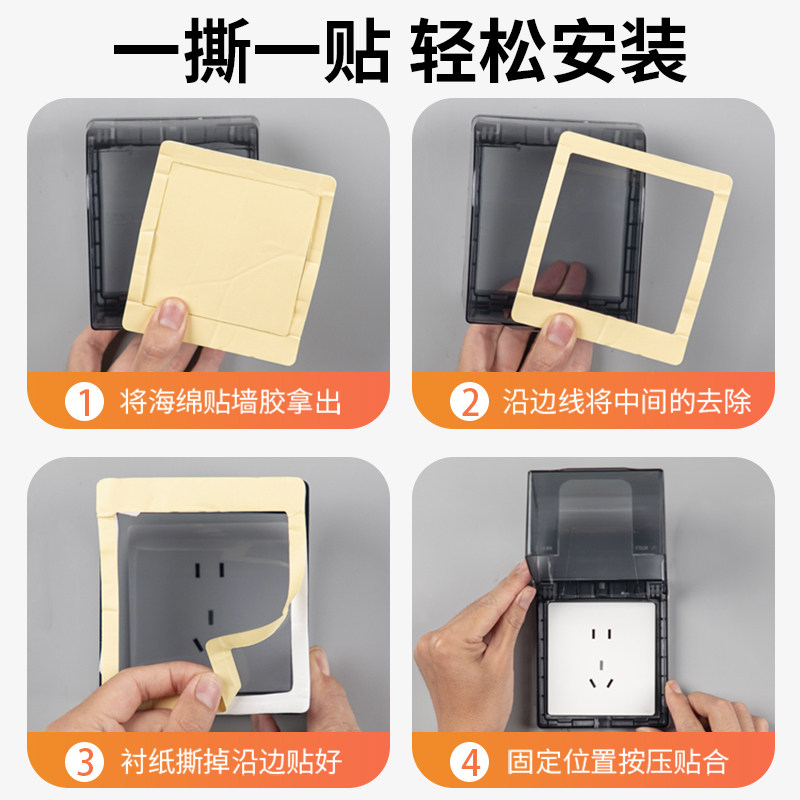 一撕一贴 轻松安装

1 将海绵贴墙胶拿出

2 沿边线将中间的去除

3 衬纸撕掉沿边贴好

4 固定位置按压贴合