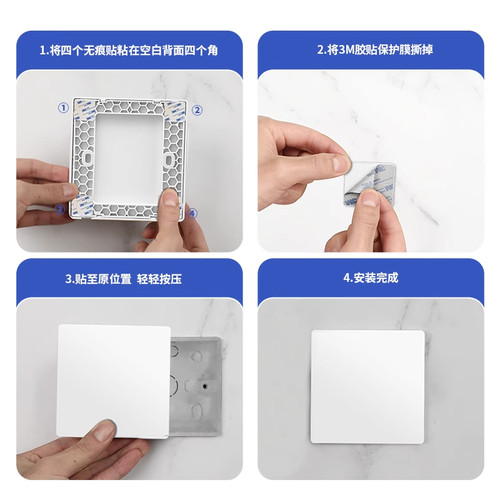 1.将四个无痕贴粘在空白背面四个角

①

②

③

④

2.将3M胶贴保护膜撕掉

3.贴至原位置 轻轻按压

4.安装完成