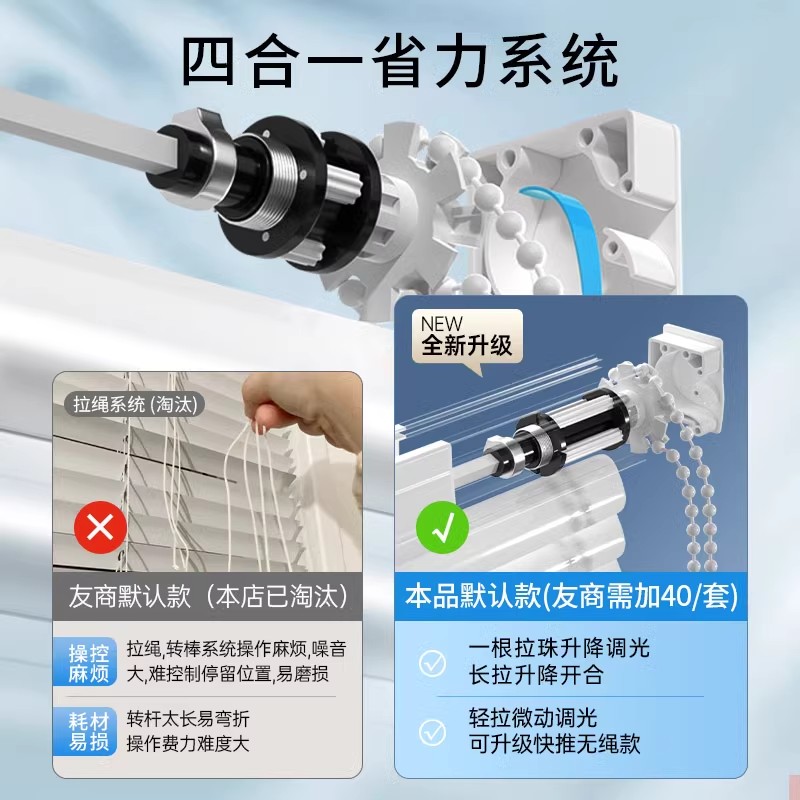 四合一省力系统

拉绳系统 (淘汰)

友商默认款（本店已淘汰）

操控麻烦

拉绳,转棒系统操作麻烦,噪音大,难控制停留位置,易磨损

耗材易损

转杆太长易弯折
操作费力难度大

NEW
全新升级

本品默认款(友商需加40/套)

一根拉珠升降调光
长拉升降开合

轻拉微动调光
可升级快推无绳款