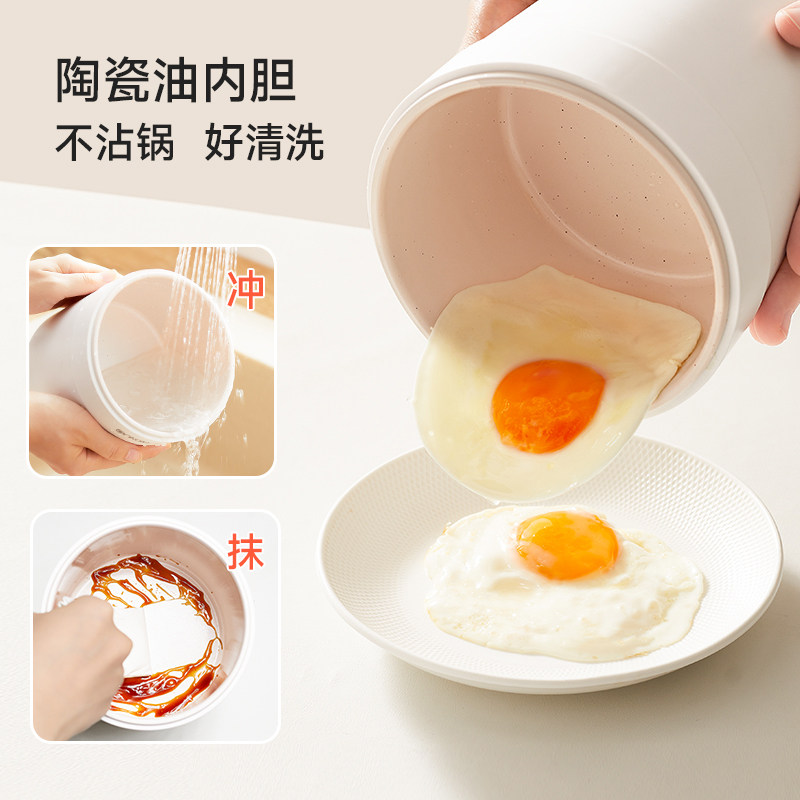 陶瓷油内胆
不沾锅 好清洗

冲

抹