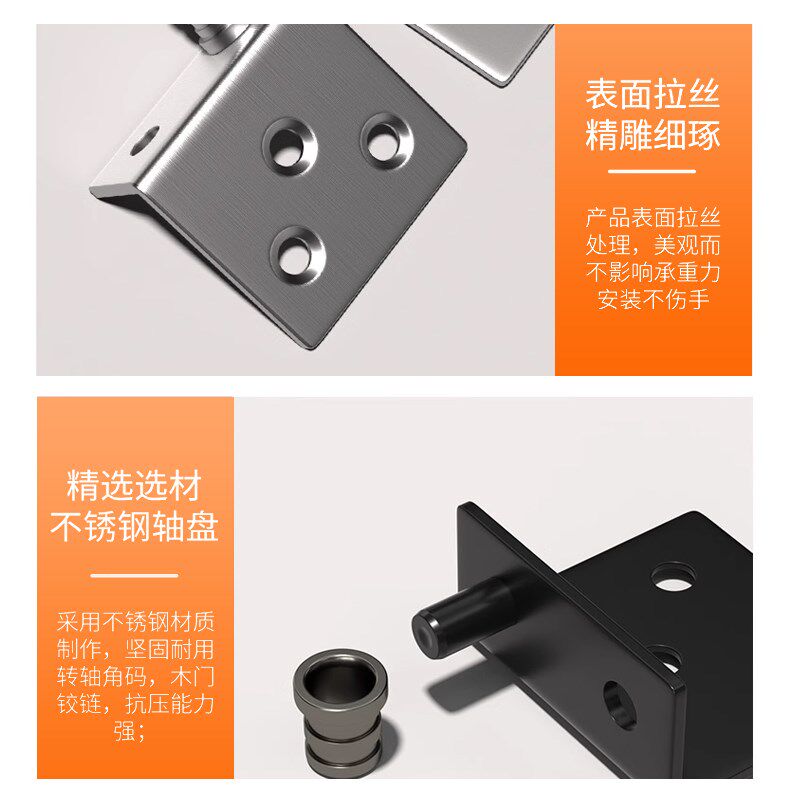 表面拉丝
精雕细琢

产品表面拉丝处理，美观而不影响承重力安装不伤手

精选选材
不锈钢轴盘

采用不锈钢材质制作，坚固耐用转轴角码，木门铰链，抗压能力强；