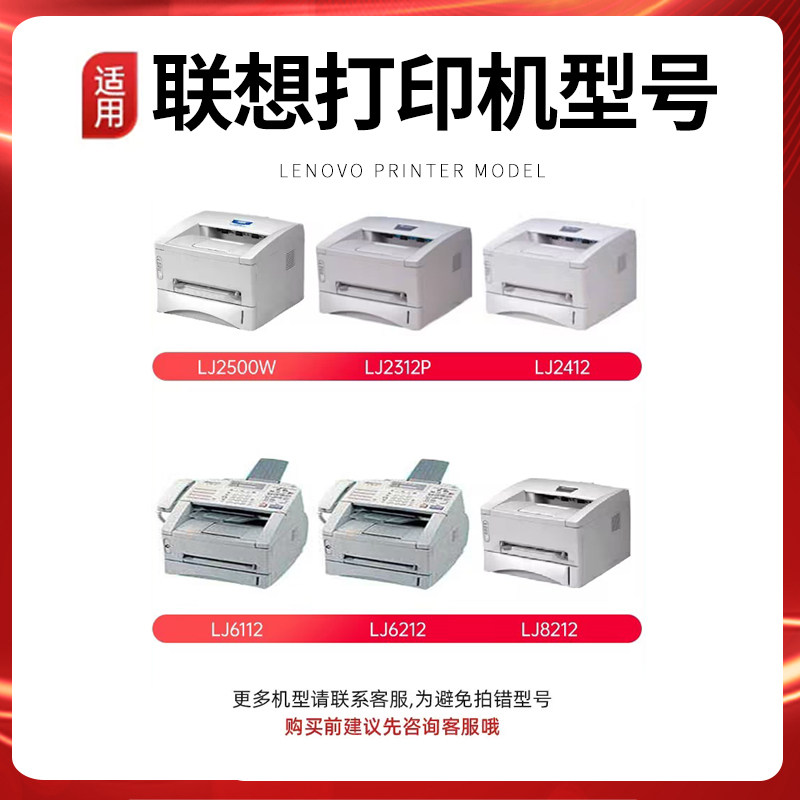 适用 联想打印机型号

LENOVO PRINTER MODEL

LJ2500W LJ2312P LJ2412

LJ6112 LJ6212 LJ8212

更多机型请联系客服,为避免拍错型号
购买前建议先咨询客服哦