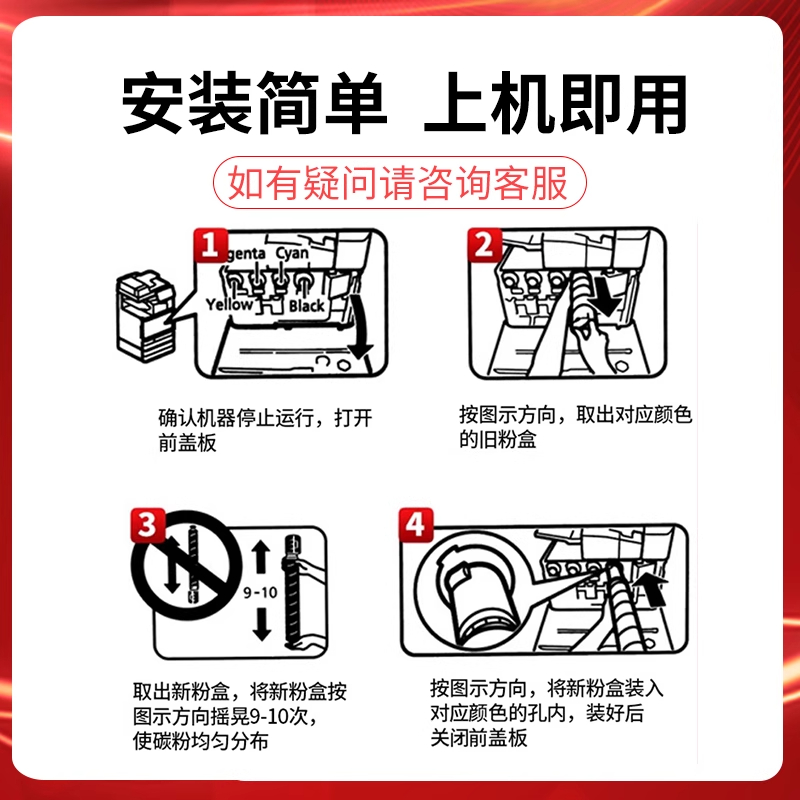 安装简单 上机即用

如有疑问请咨询客服

1

genta Cyan

Yellow Black

确认机器停止运行，打开前盖板

2

按图示方向，取出对应颜色的旧粉盒

3

9-10

取出新粉盒，将新粉盒按图示方向摇晃9-10次，使碳粉均匀分布

4

按图示方向，将新粉盒装入对应颜色的孔内，装好后关闭前盖板