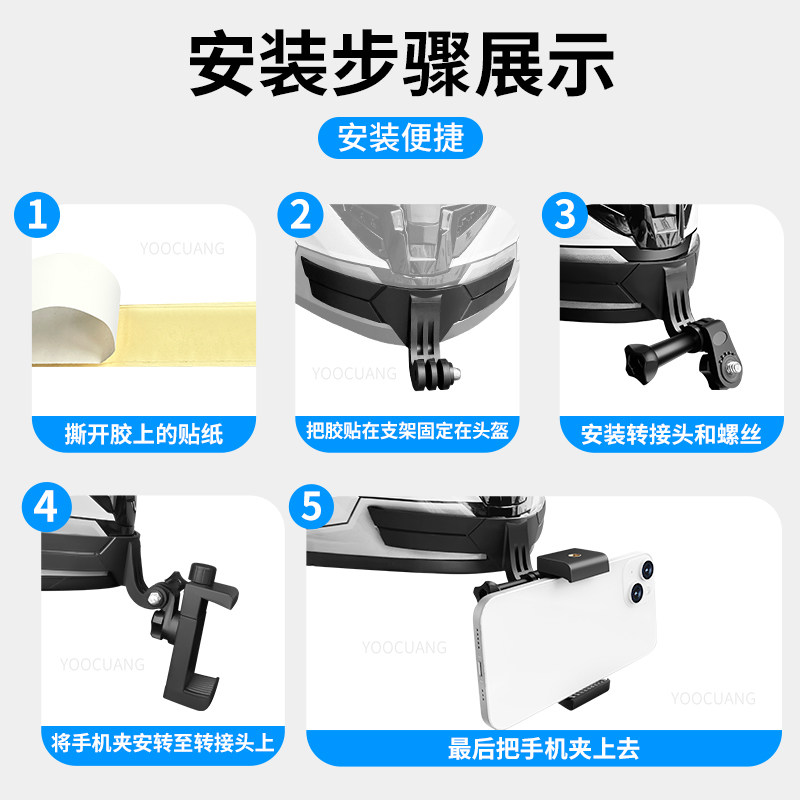 安装步骤展示

安装便捷

1
YOOCUANG
撕开胶上的贴纸

2
YOOCUANG
把胶贴在支架固定在头盔

3
安装转接头和螺丝

4
YOOCUANG
将手机夹安转至转接头上

5
YOOCUANG
YOOCUANG
最后把手机夹上去