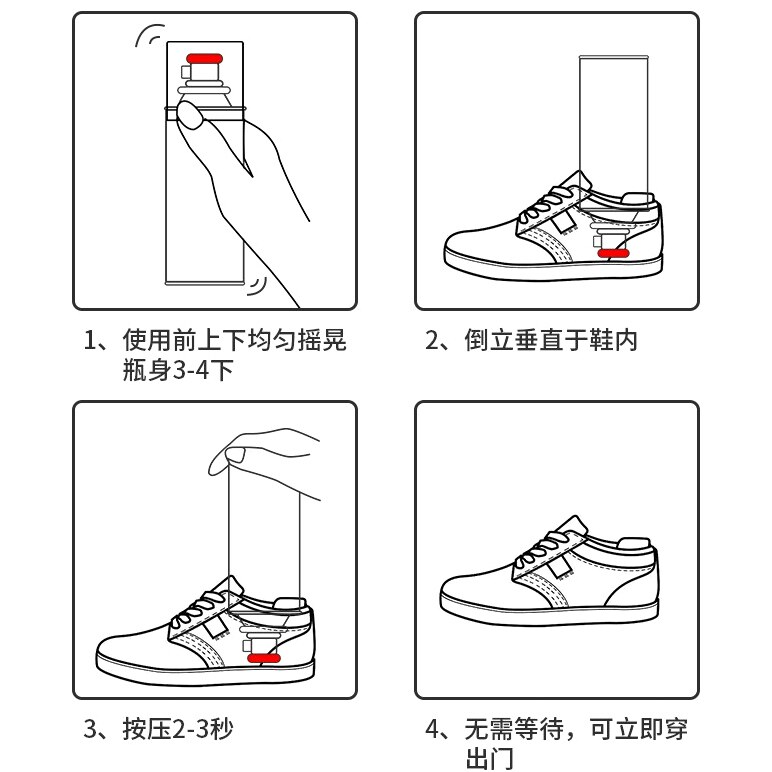 1、使用前上下均匀摇晃瓶身3-4下

2、倒立垂直于鞋内

3、按压2-3秒

4、无需等待，可立即穿出门