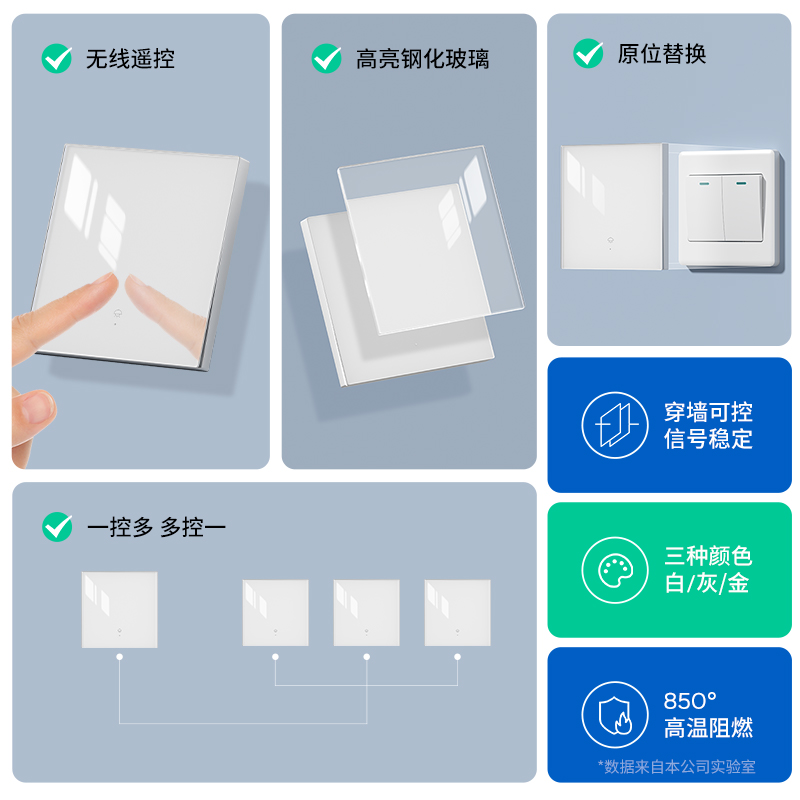 无线遥控

高亮钢化玻璃

原位替换

穿墙可控
信号稳定

一控多 多控一

三种颜色
白/灰/金

850°
高温阻燃

*数据来自本公司实验室