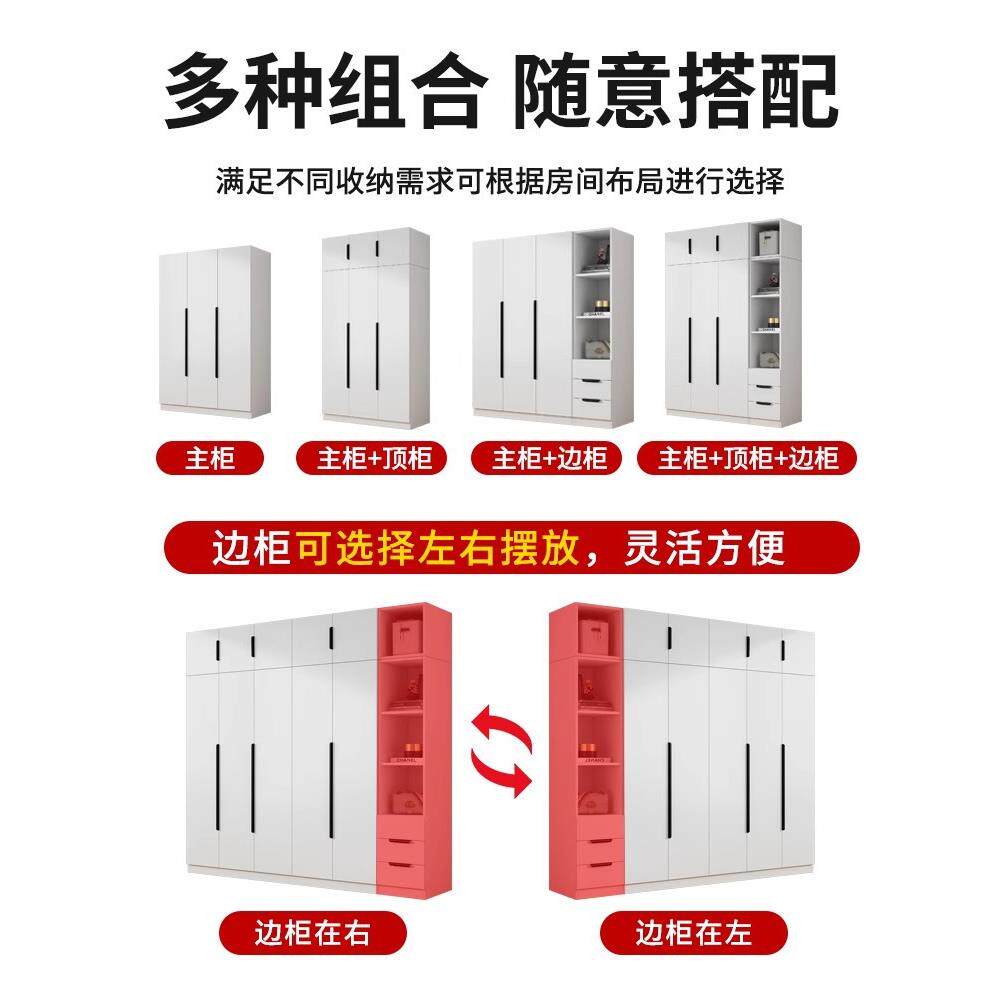 多种组合 随意搭配

满足不同收纳需求可根据房间布局进行选择

主柜

主柜+顶柜

主柜+边柜

主柜+顶柜+边柜

边柜可选择左右摆放，灵活方便

边柜在右

边柜在左