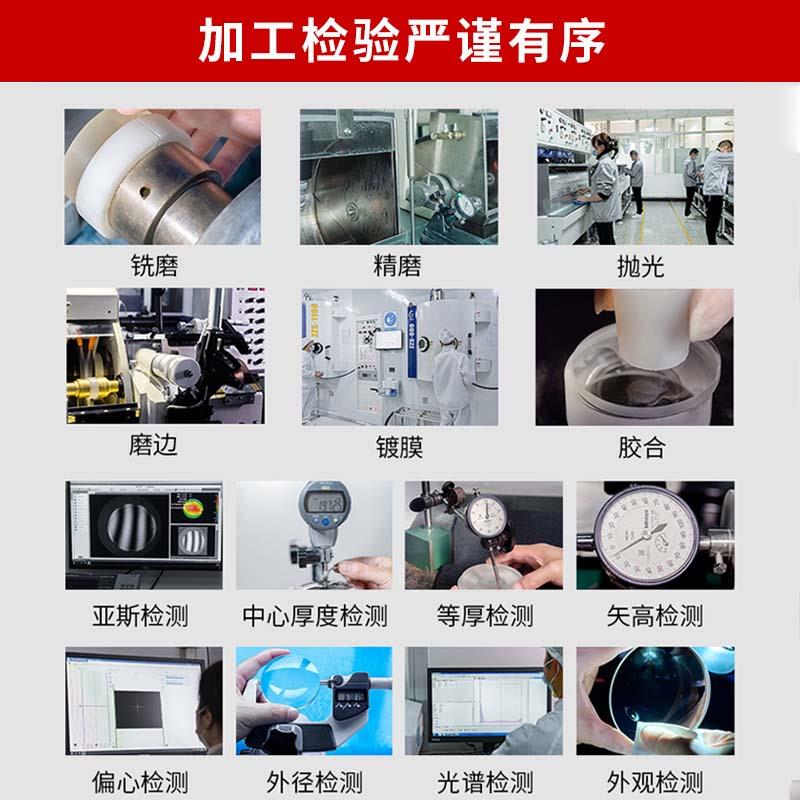 加工检验严谨有序

铣磨

精磨

抛光

磨边

镀膜

胶合

亚斯检测

中心厚度检测

等厚检测

矢高检测

偏心检测

外径检测

光谱检测

外观检测