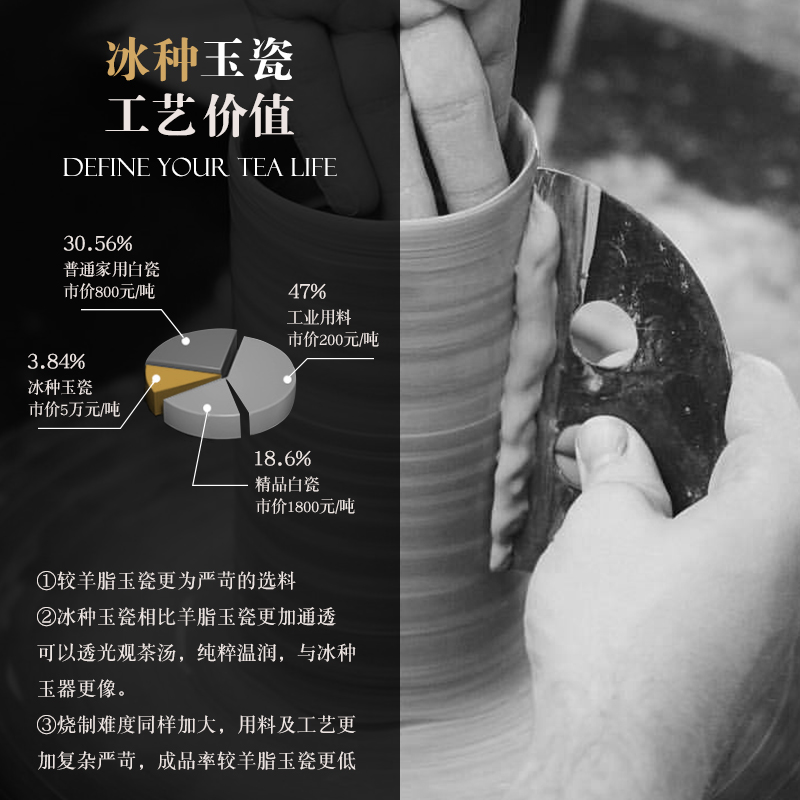 冰种玉瓷
工艺价值
DEFINE YOUR TEA LIFE

30.56%
普通家用白瓷
市价800元/吨

47%
工业用料
市价200元/吨

3.84%
冰种玉瓷
市价5万元/吨

18.6%
精品白瓷
市价1800元/吨

①较羊脂玉瓷更为严苛的选料
②冰种玉瓷相比羊脂玉瓷更加通透可以透光观茶汤，纯粹温润，与冰种玉器更像。
③烧制难度同样加大，用料及工艺更加复杂严苛，成品率较羊脂玉瓷更低