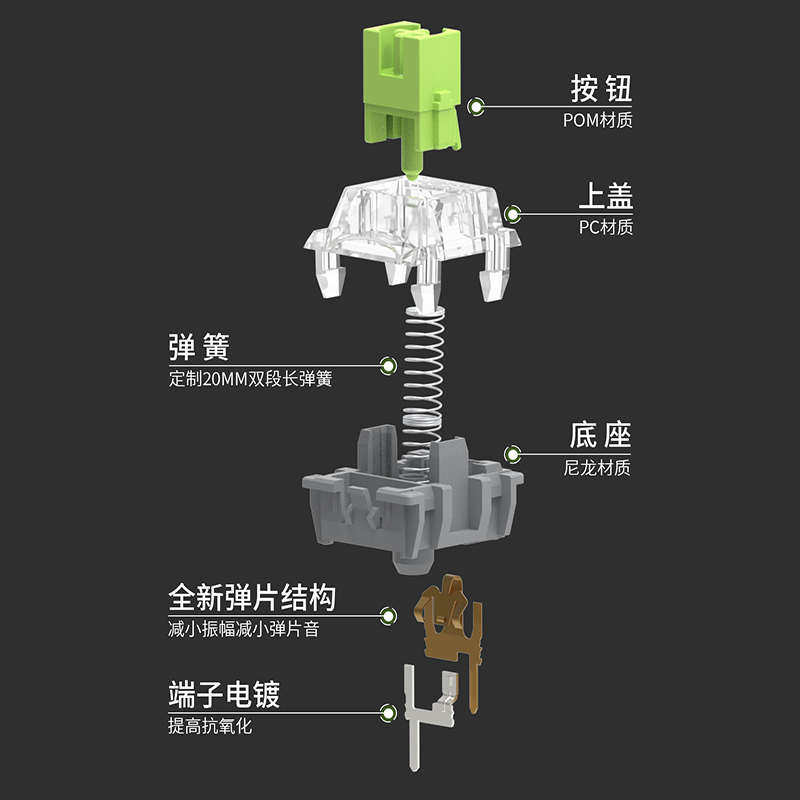 按钮
POM材质

上盖
PC材质

弹簧
定制20MM双段长弹簧

底座
尼龙材质

全新弹片结构
减小振幅减小弹片音

端子电镀
提高抗氧化