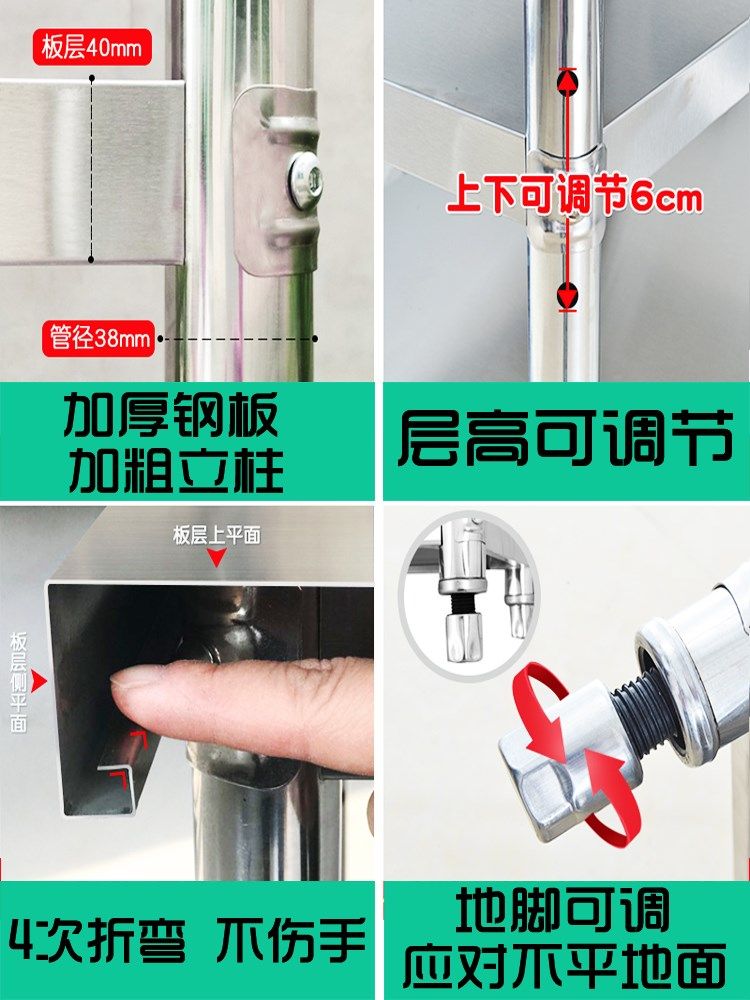 板层40mm

管径38mm

加厚钢板
加粗立柱

上下可调节6cm

层高可调节

板层上平面

板层侧平面

4次折弯 不伤手

地脚可调
应对不平地面