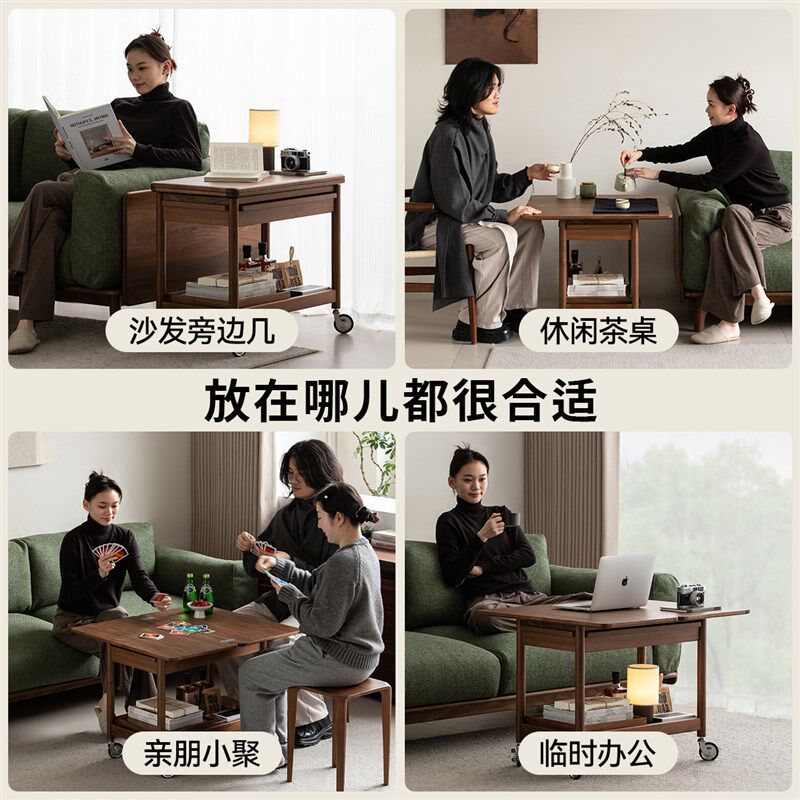 MINDFUL HOME

沙发旁边几

休闲茶桌

放在哪儿都很合适

亲朋小聚

临时办公