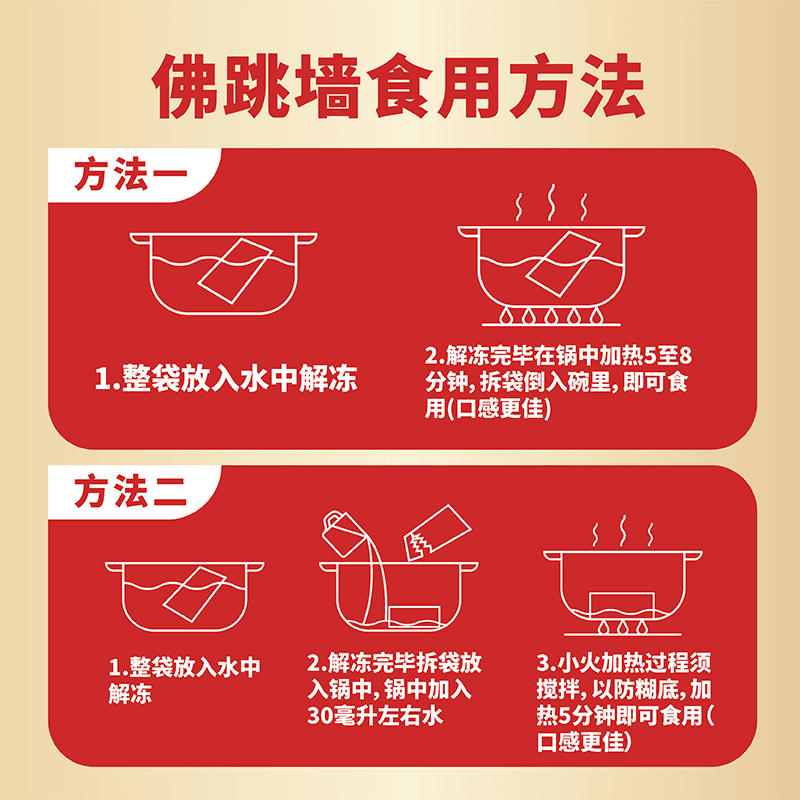 佛跳墙食用方法

方法一

1.整袋放入水中解冻

2.解冻完毕在锅中加热5至8分钟，拆袋倒入碗里，即可食用(口感更佳)

方法二

1.整袋放入水中解冻

2.解冻完毕拆袋放入锅中，锅中加入30毫升左右水

3.小火加热过程须搅拌，以防糊底，加热5分钟即可食用(口感更佳)