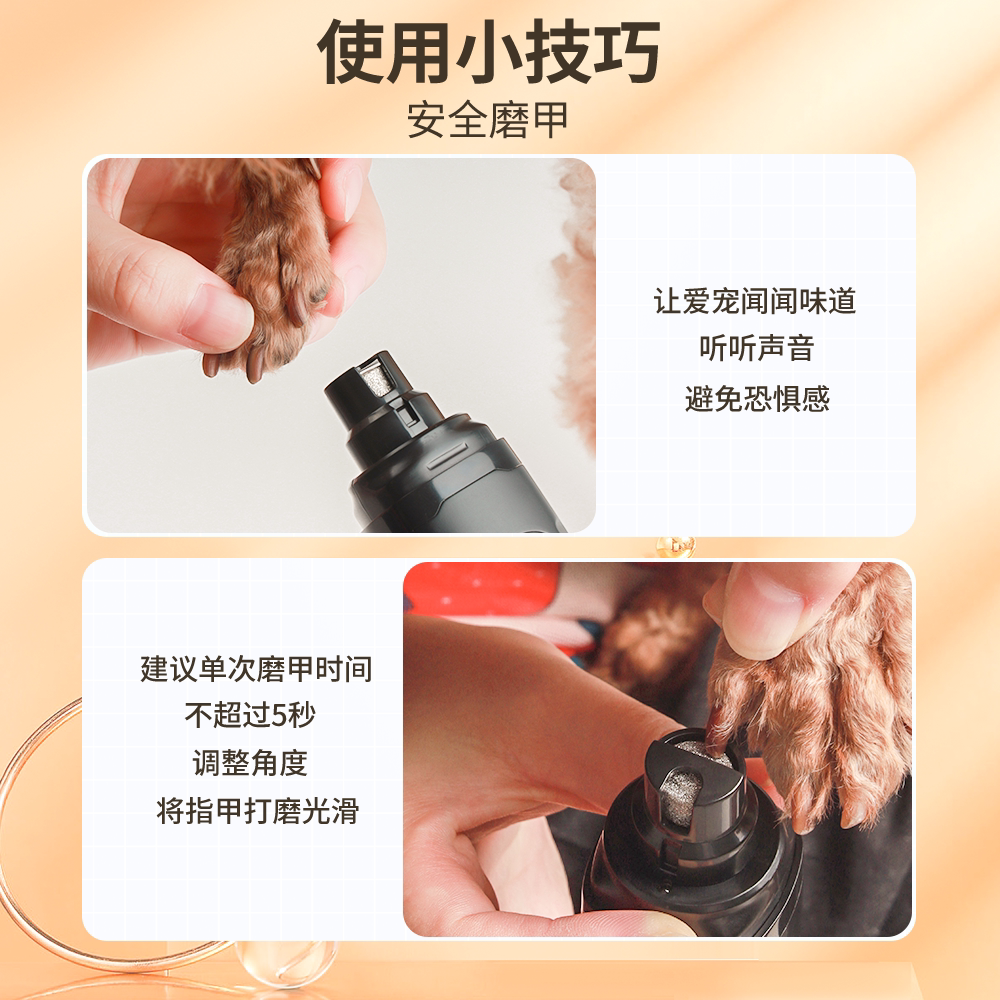 使用小技巧
安全磨甲

让爱宠闻闻味道
听听声音
避免恐惧感

建议单次磨甲时间
不超过5秒
调整角度
将指甲打磨光滑