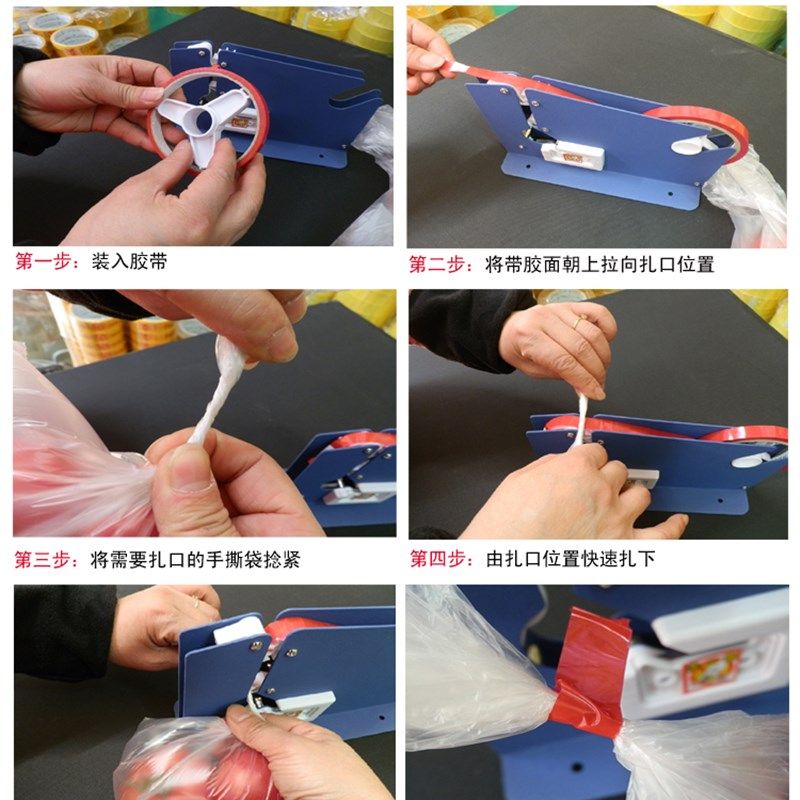 第一步：装入胶带

第二步：将带胶面朝上拉向扎口位置

第三步：将需要扎口的手撕袋捻紧

第四步：由扎口位置快速扎下