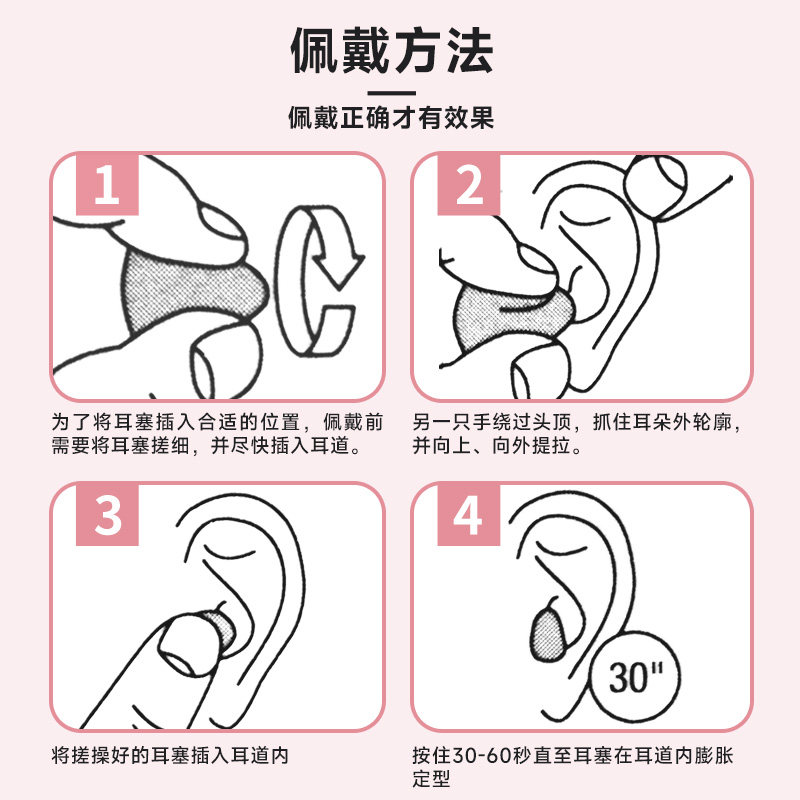 佩戴方法

佩戴正确才有效果

1

为了将耳塞插入合适的位置，佩戴前需要将耳塞搓细，并尽快插入耳道。

2

另一只手绕过头顶，抓住耳朵外轮廓，并向上、向外提拉。

3

将搓操好的耳塞插入耳道内

4

30"

按住30-60秒直至耳塞在耳道内膨胀定型