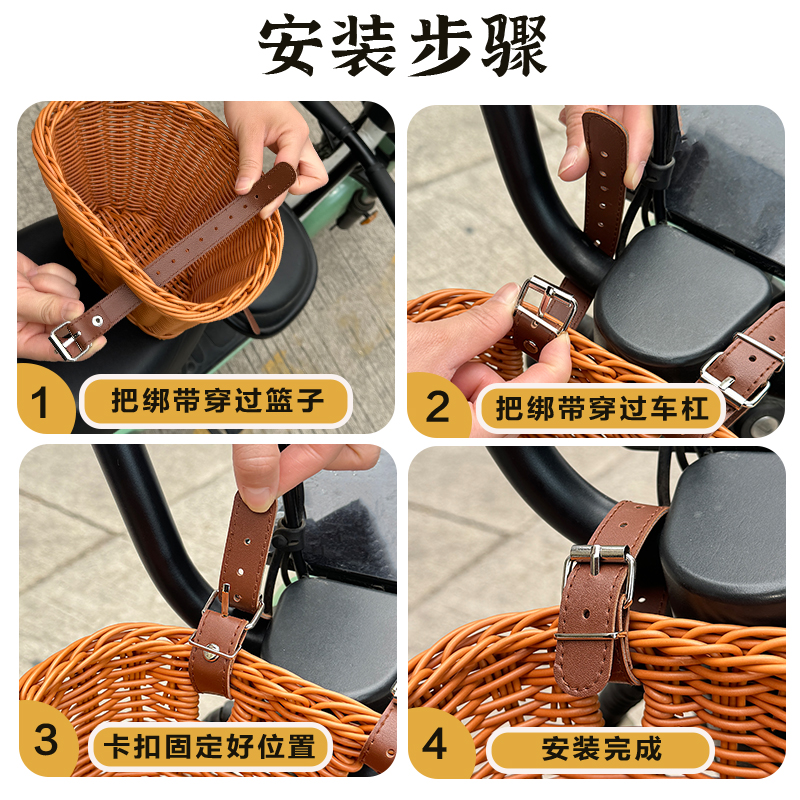 安装步骤

1 把绑带穿过篮子

2 把绑带穿过车杠

3 卡扣固定好位置

4 安装完成