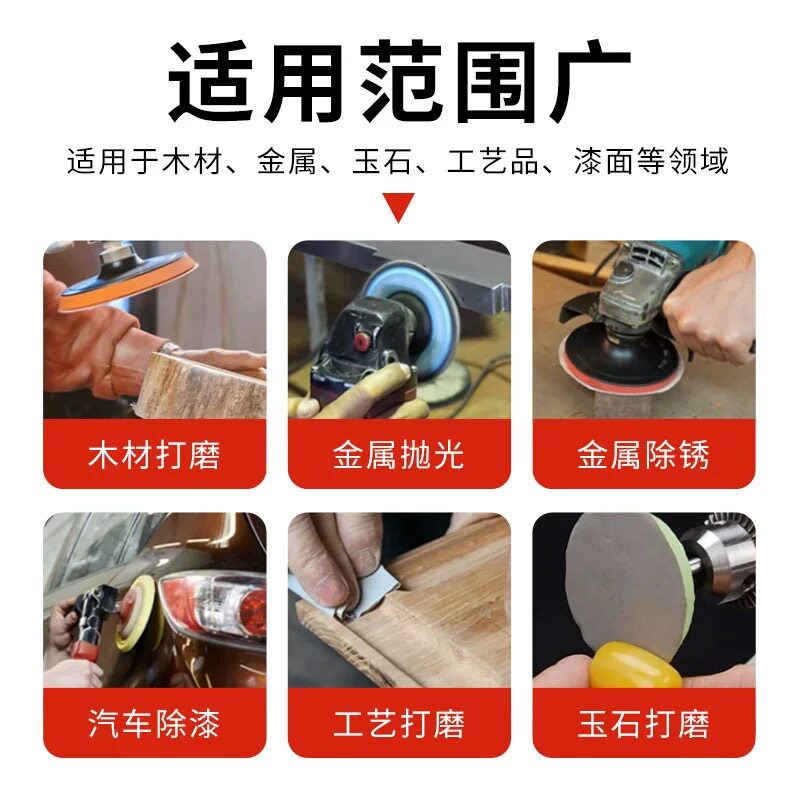 适用范围广

适用于木材、金属、玉石、工艺品、漆面等领域

木材打磨

金属抛光

金属除锈

汽车除漆

工艺打磨

玉石打磨