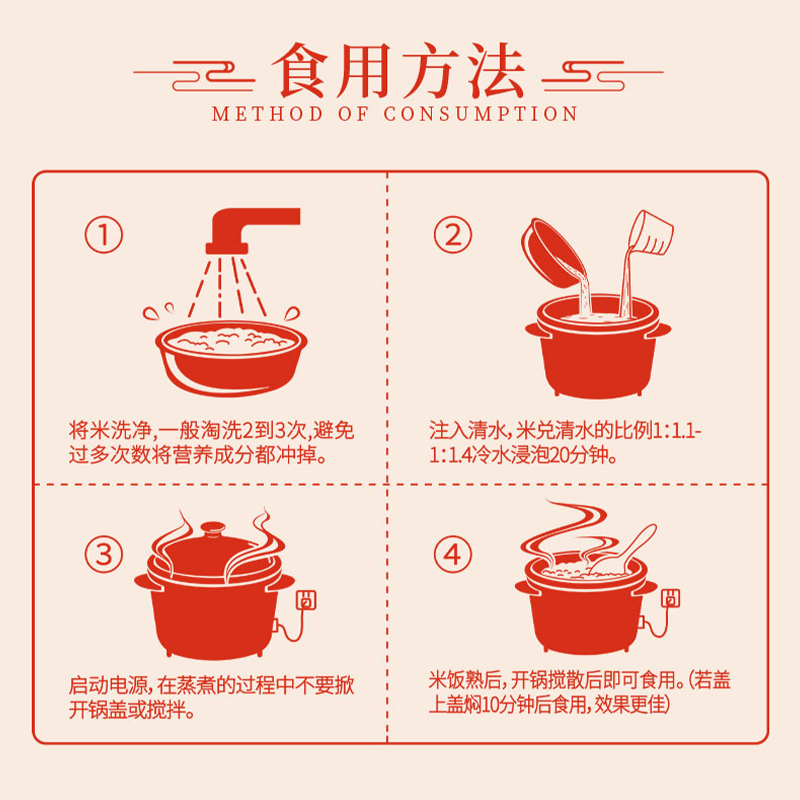 食用方法
METHOD OF CONSUMPTION

①

将米洗净,一般淘洗2到3次,避免过多次数将营养成分都冲掉。

②

注入清水,米兑清水的比例1:1.1-1:1.4冷水浸泡20分钟。

③

启动电源,在蒸煮的过程中不要掀开锅盖或搅拌。

④

米饭熟后,开锅搅散后即可食用。(若盖上盖焖10分钟后食用,效果更佳)