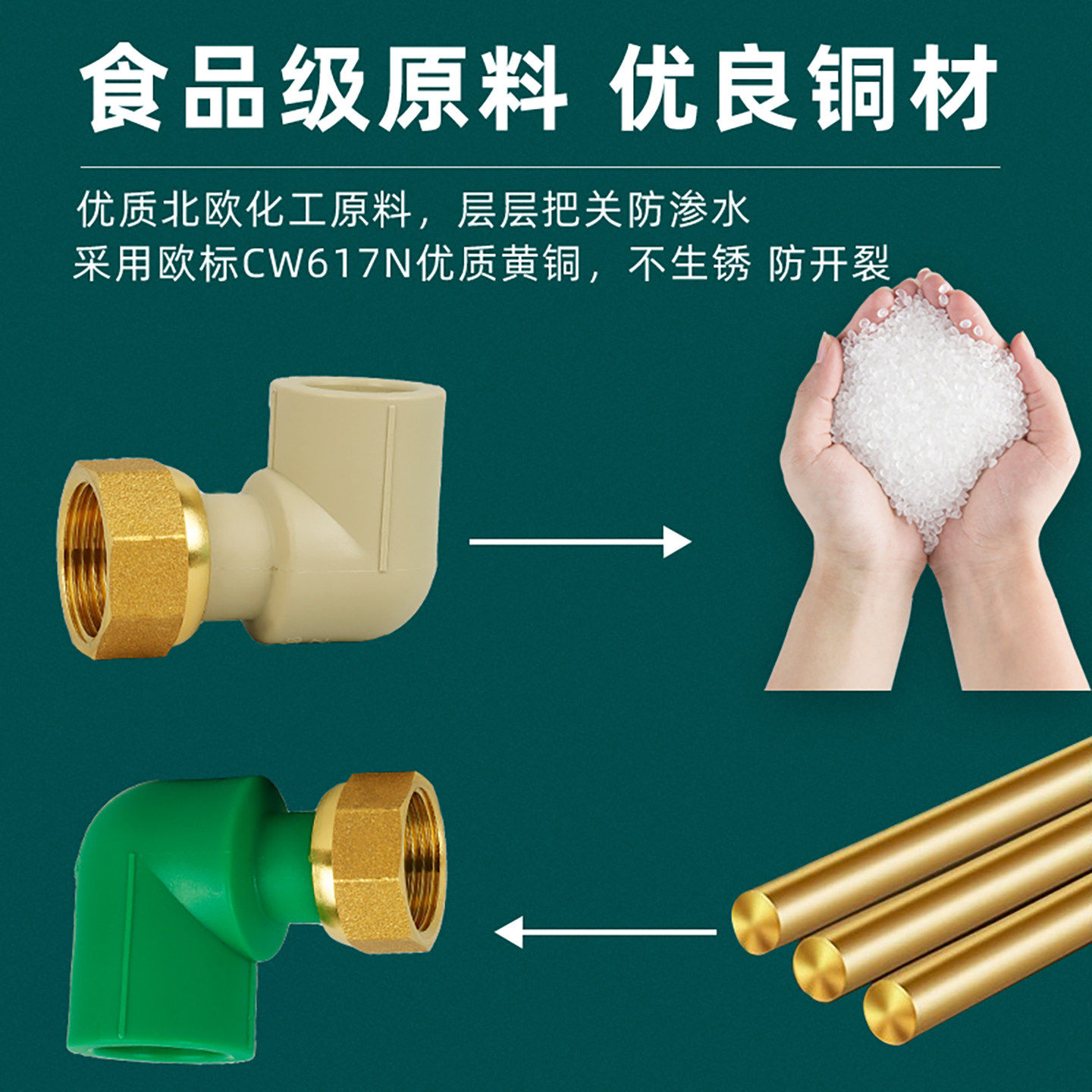 食品级原料 优良铜材

优质北欧化工原料，层层把关防渗水
采用欧标CW617N优质黄铜，不生锈 防开裂