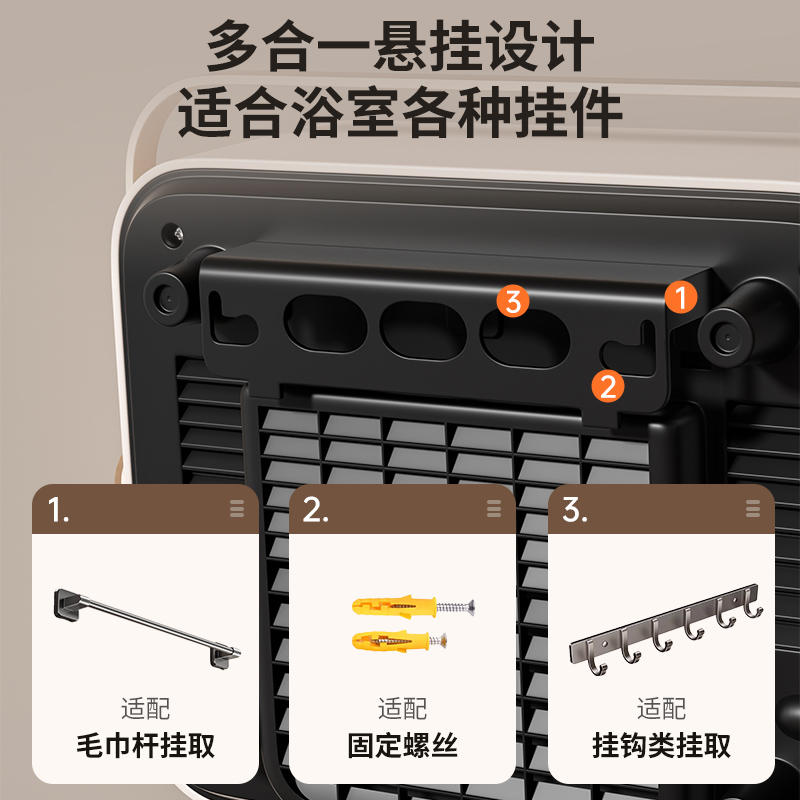 多合一悬挂设计
适合浴室各种挂件

3
1
2

1.
适配
毛巾杆挂取

2.
适配
固定螺丝

3.
适配
挂钩类挂取