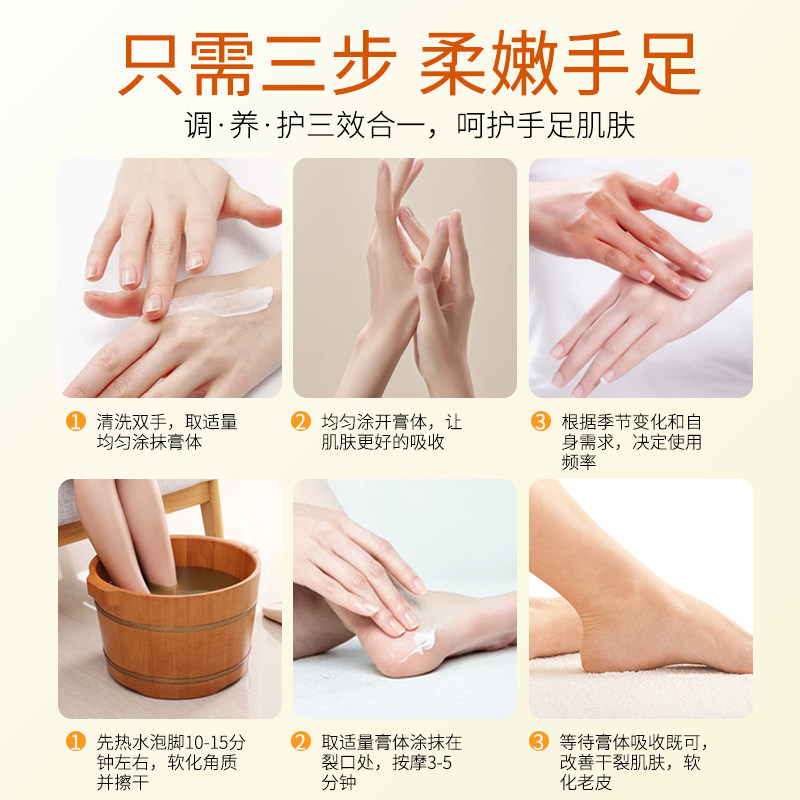 只需三步 柔嫩手足

调·养·护三效合一，呵护手足肌肤

1 清洗双手，取适量均匀涂抹膏体

2 均匀涂开膏体，让肌肤更好的吸收

3 根据季节变化和自身需求，决定使用频率

1 先热水泡脚10-15分钟左右，软化角质并擦干

2 取适量膏体涂抹在裂口处，按摩3-5分钟

3 等待膏体吸收既可，改善干裂肌肤，软化老皮