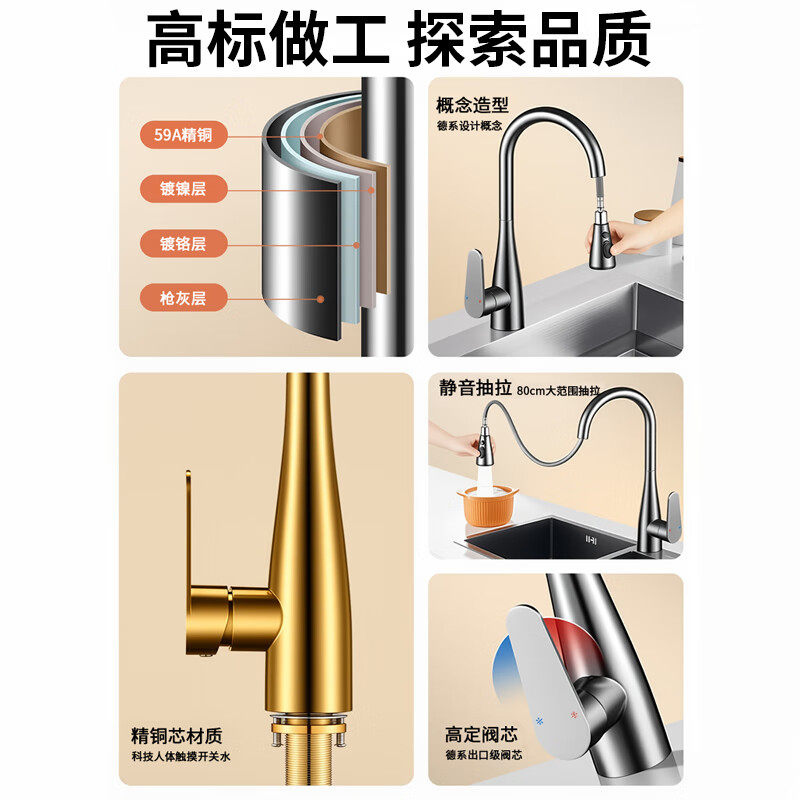 高标做工 探索品质

59A精铜
镀镍层
镀铬层
枪灰层

概念造型
德系设计概念

静音抽拉 80cm大范围抽拉

精铜芯材质
科技人体触摸开关水

高定阀芯
德系出口级阀芯