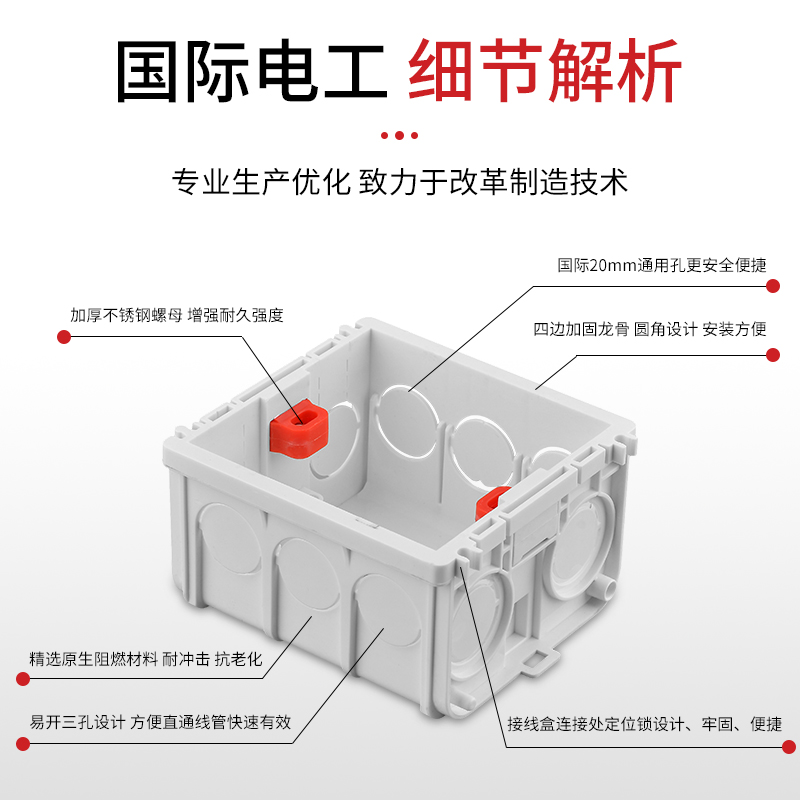 国际电工 细节解析

专业生产优化 致力于改革制造技术

国际20mm通用孔更安全便捷

加厚不锈钢螺母 增强耐久强度

四边加固龙骨 圆角设计 安装方便

精选原生阻燃材料 耐冲击 抗老化

易开三孔设计 方便直通线管快速有效

接线盒连接处定位锁设计、牢固、便捷