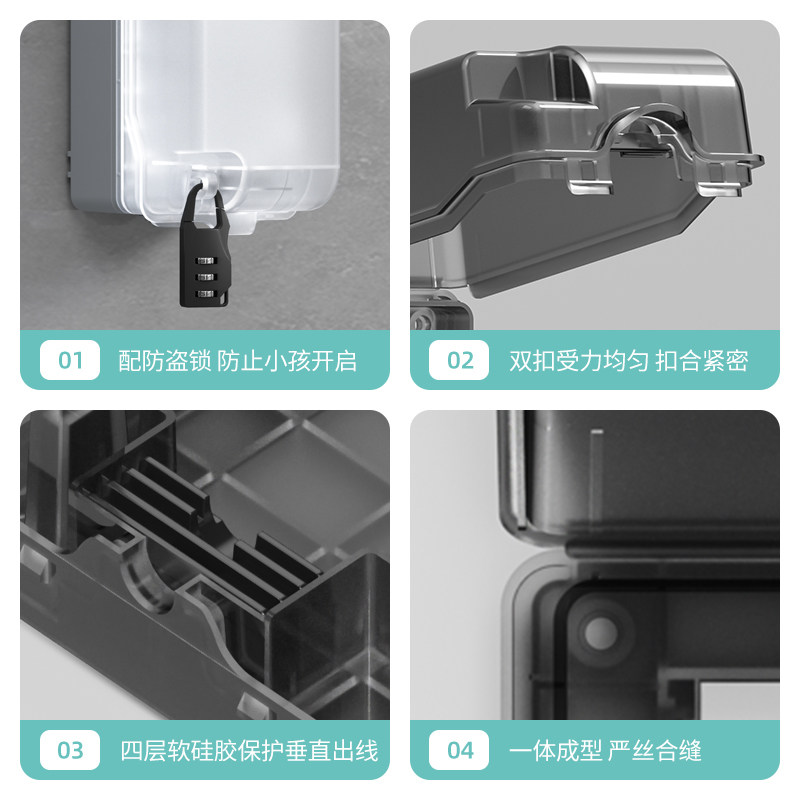 01 配防盗锁 防止小孩开启

02 双扣受力均匀 扣合紧密

03 四层软硅胶保护垂直出线

04 一体成型 严丝合缝