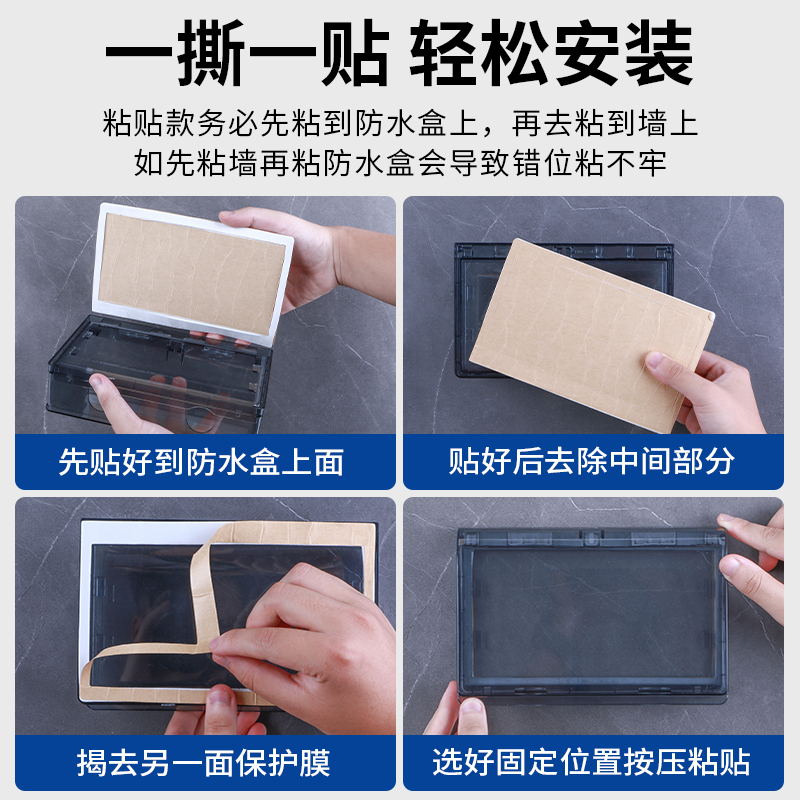 一撕一贴 轻松安装

粘贴款务必先粘到防水盒上，再去粘到墙上
如先粘墙再粘防水盒会导致错位粘不牢

先贴好到防水盒上面

贴好后去除中间部分

揭去另一面保护膜

选好固定位置按压粘贴