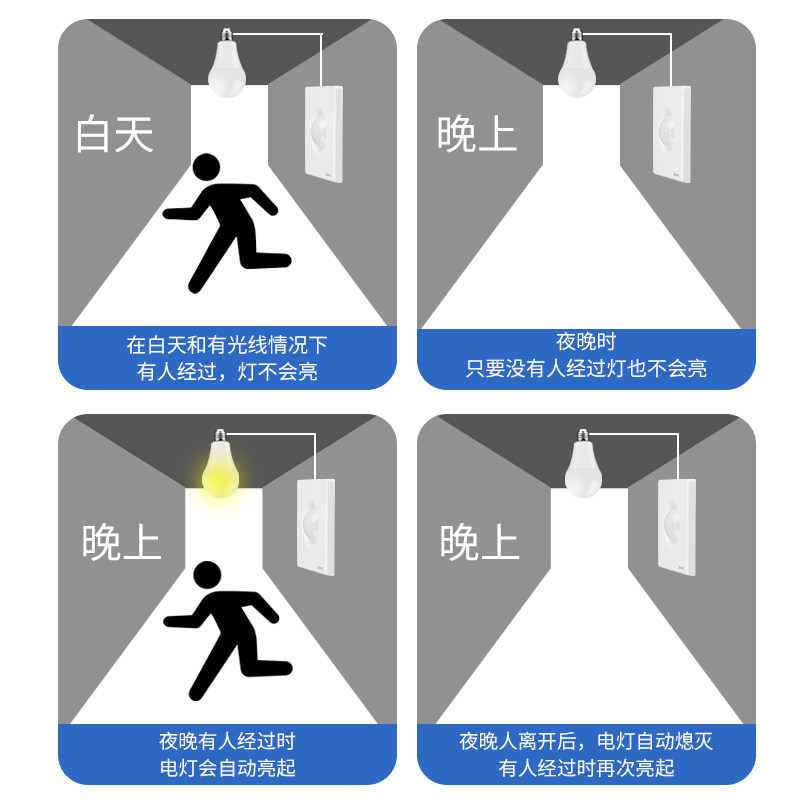 白天

在白天和有光线情况下
有人经过，灯不会亮

晚上

夜晚时
只要没有人经过灯也不会亮

晚上

夜晚有人经过时
电灯会自动亮起

晚上

夜晚人离开后，电灯自动熄灭
有人经过时再次亮起