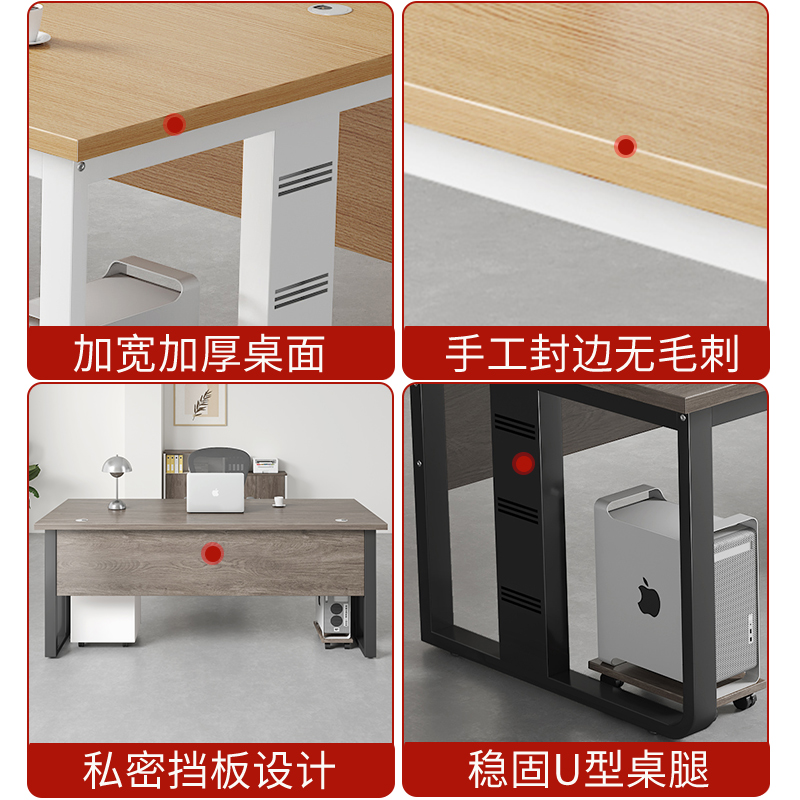 加宽加厚桌面

手工封边无毛刺

私密挡板设计

稳固U型桌腿