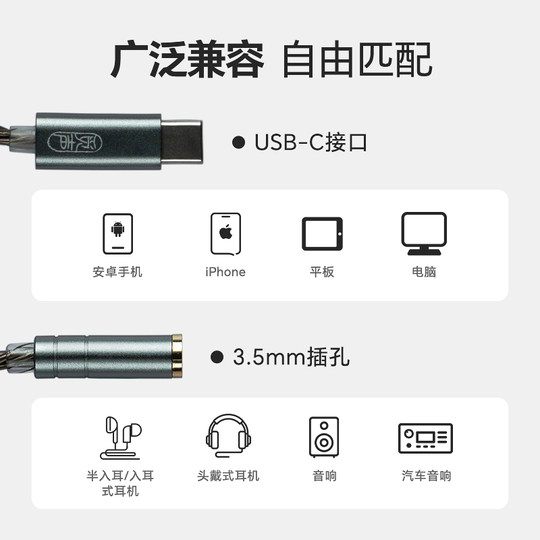 广泛兼容 自由匹配

● USB-C接口

安卓手机 iPhone 平板 电脑

● 3.5mm插孔

半入耳/入耳式耳机 头戴式耳机 音响 汽车音响