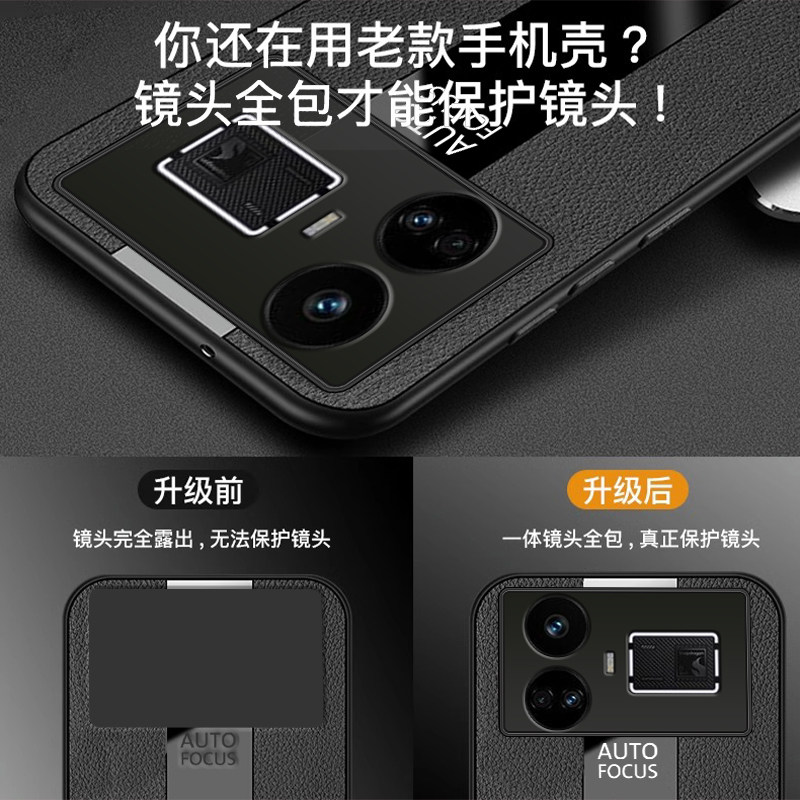 你还在用老款手机壳？
镜头全包才能保护镜头！

AUTO FOCUS

升级前

镜头完全露出，无法保护镜头

AUTO FOCUS

升级后

一体镜头全包，真正保护镜头

AUTO FOCUS